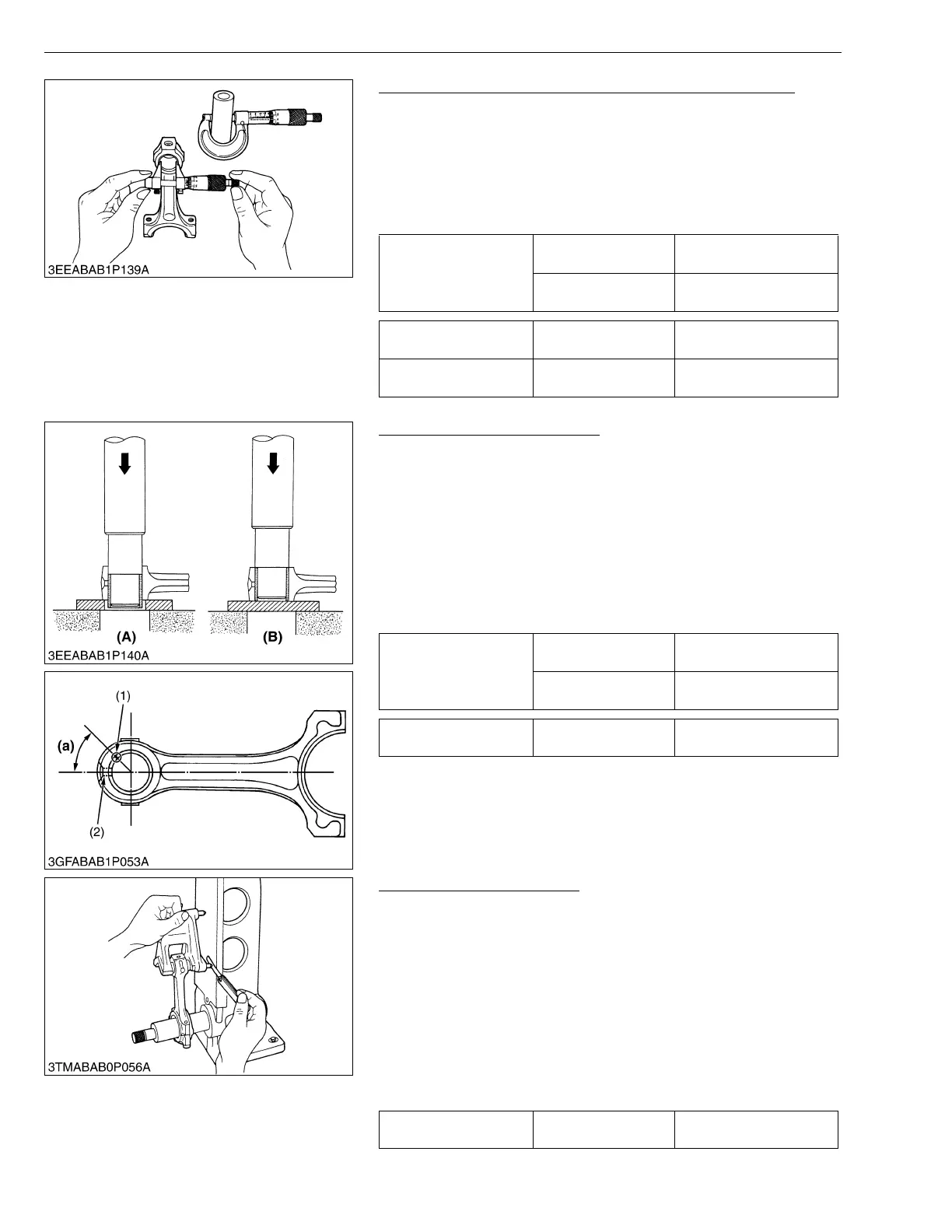 3EEABAB1P139A

(A)

(B)

3EEABAB1P140A

(1)

(a)

(2)

3GFABAB1P053A

3TMABAB0P056A