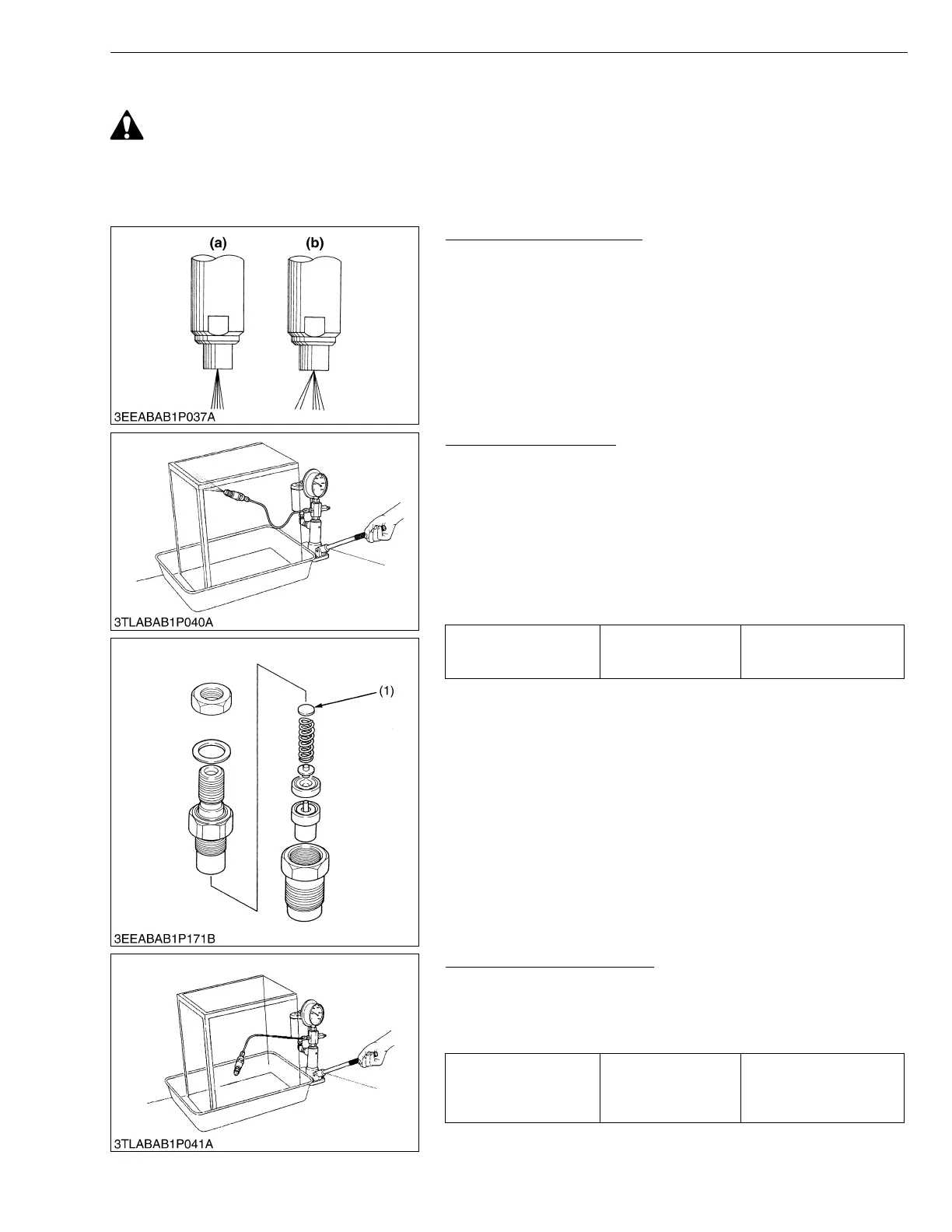 (a)

(b)

3EEABAB1P037A

3TLABAB1P040A

(1)

3EEABAB1P171B

3TLABAB1P041A