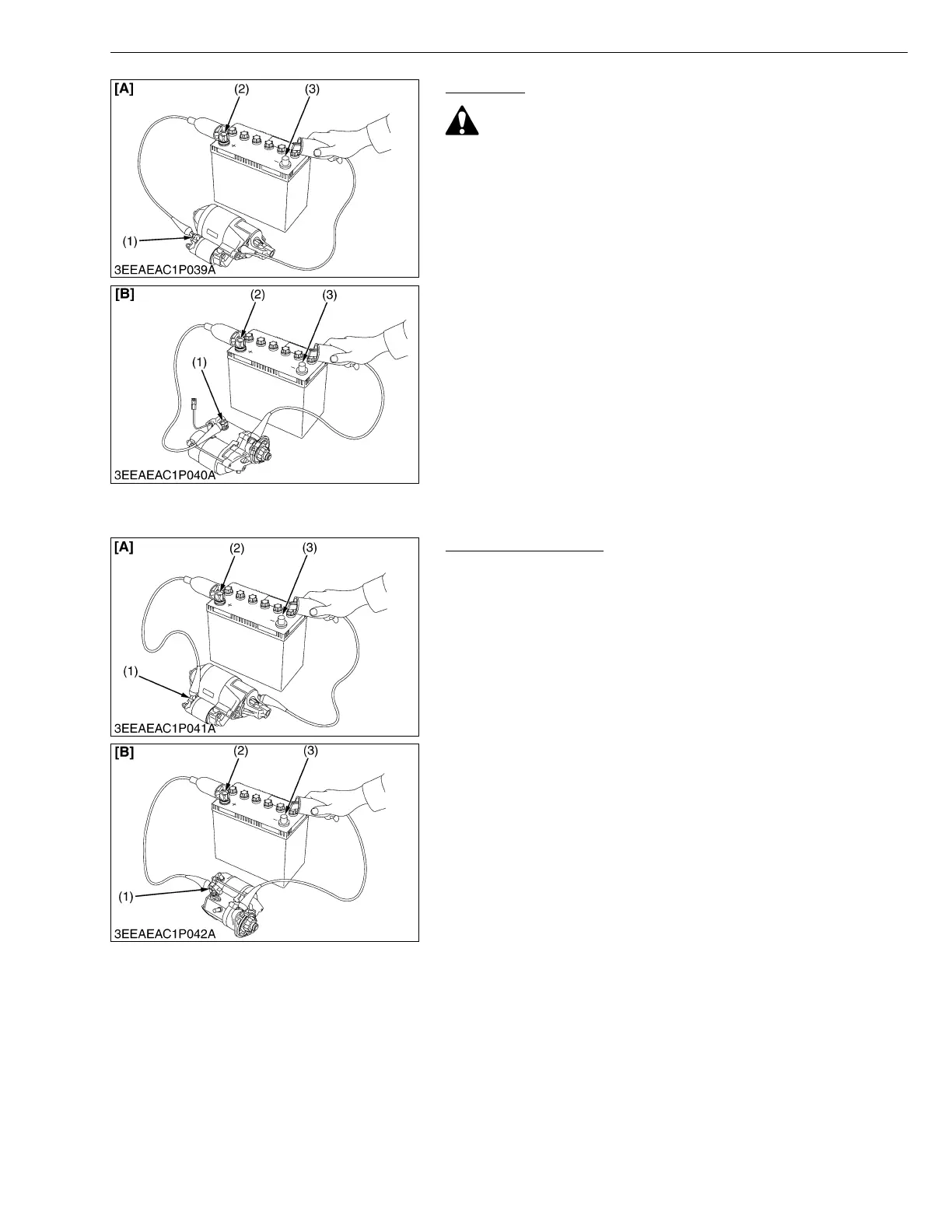 [A]
(2)
(3)
(1)
3EEAEAC1P039A

[B]
(2)
(3)
(1)
3EEAEAC1P040A

[A]
(2)
(3)
(1)
3EEAEAC1P041A

[B]
(2)
(3)
(1)
3EEAEAC1P042A