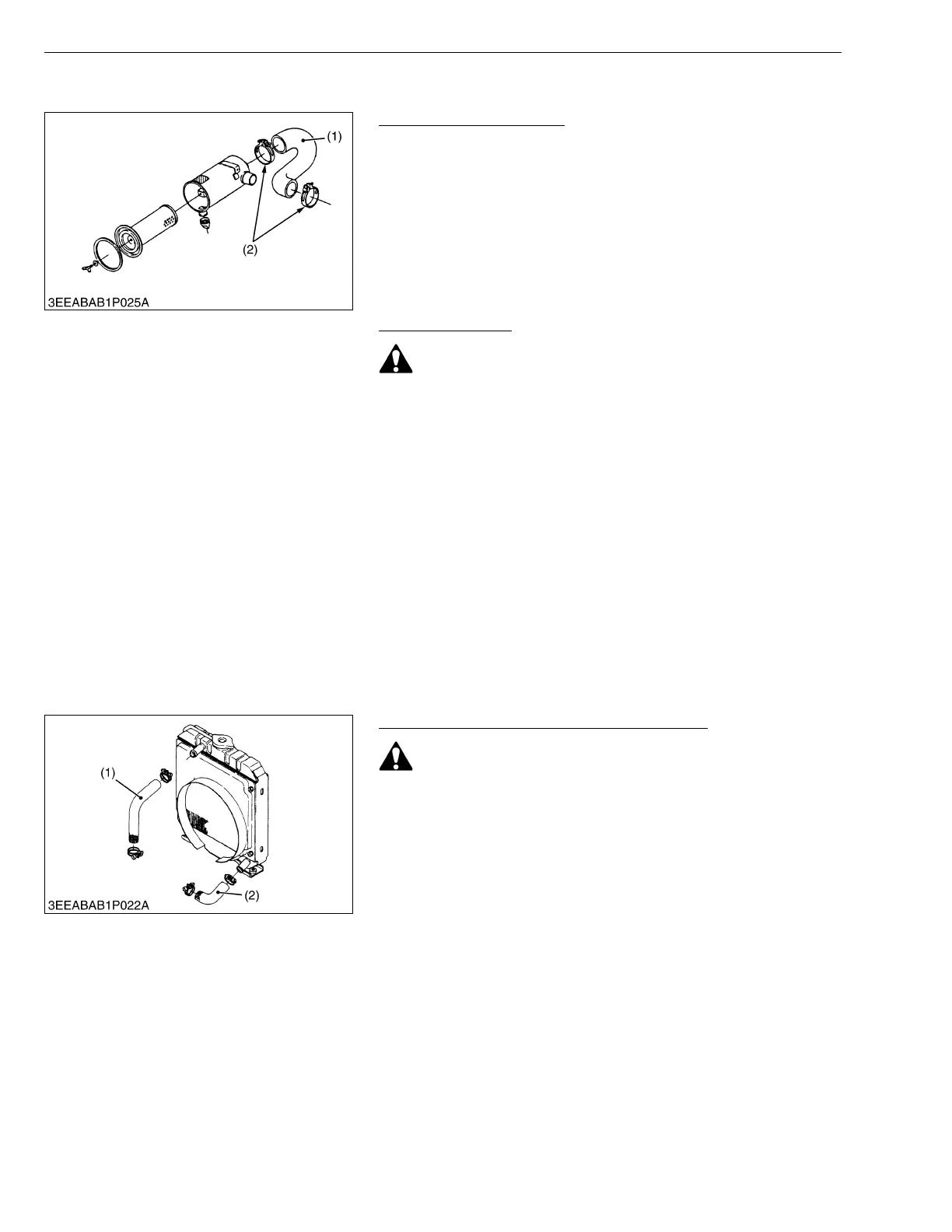 (1)

(2)

3EEABAB1P025A

(1)

(2)

3EEABAB1P022A