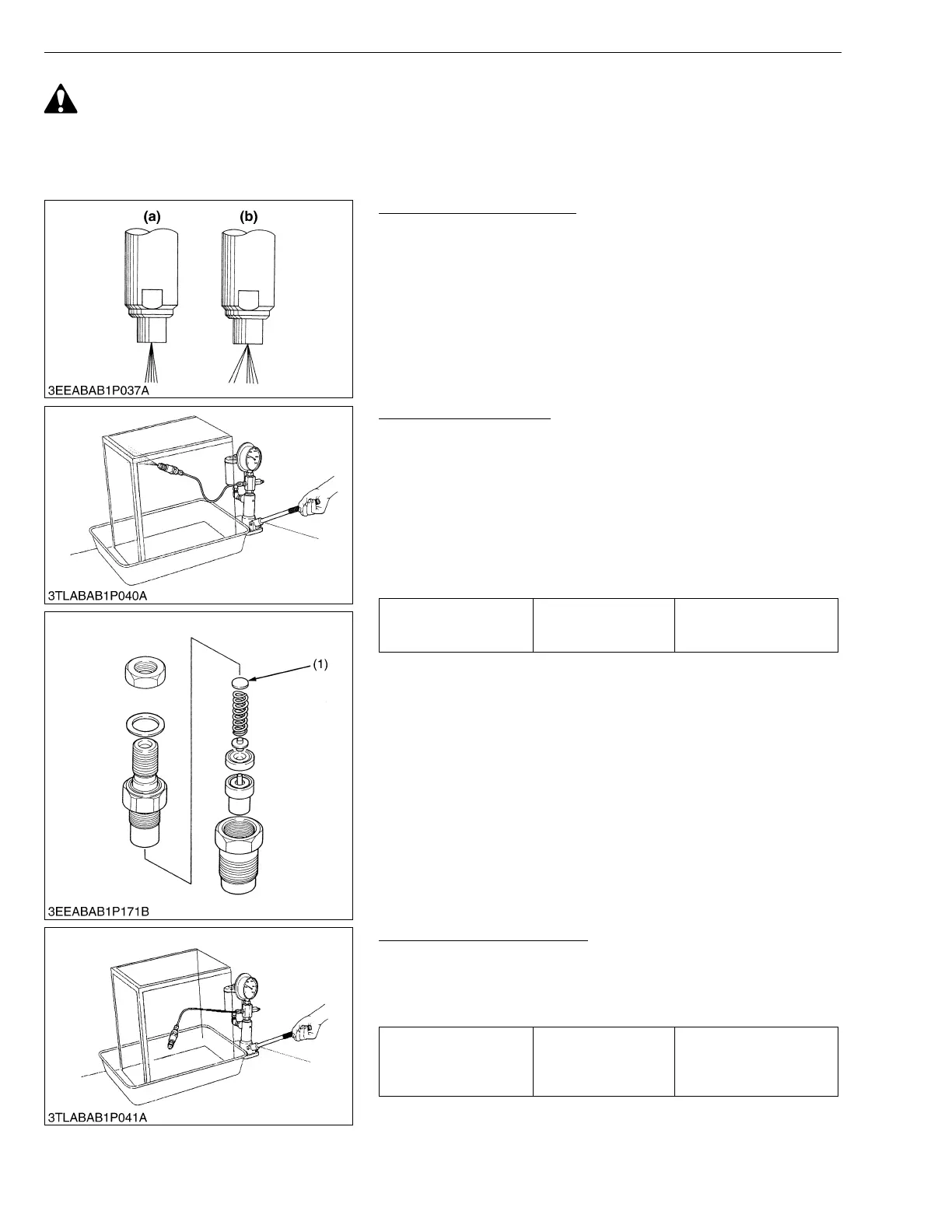 (a)

(b)

3EEABAB1P037A

3TLABAB1P040A

(1)

3EEABAB1P171B

3TLABAB1P041A