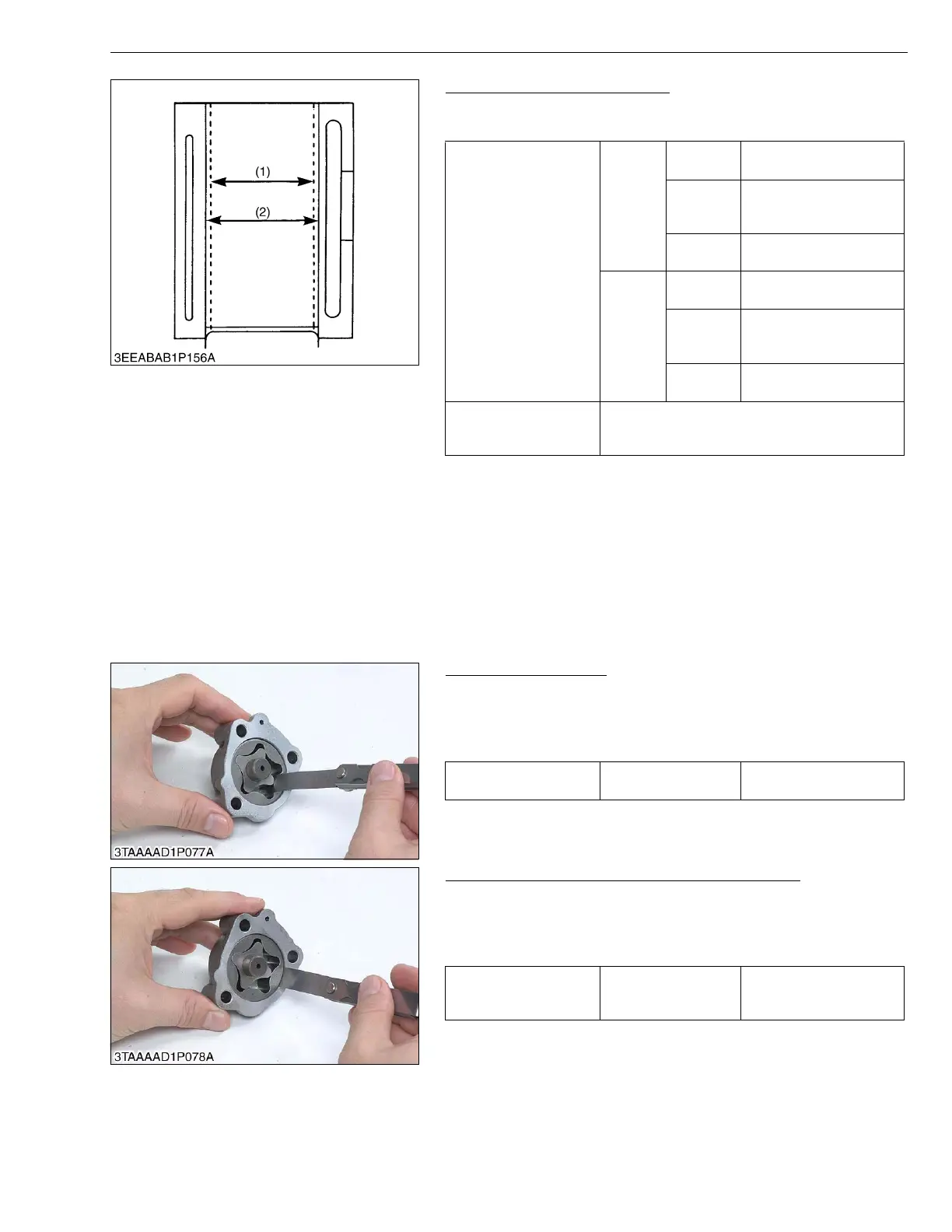 (1)

(2)

3EEABAB1P156A

3TAAAAD1P077A

3TAAAAD1P078A