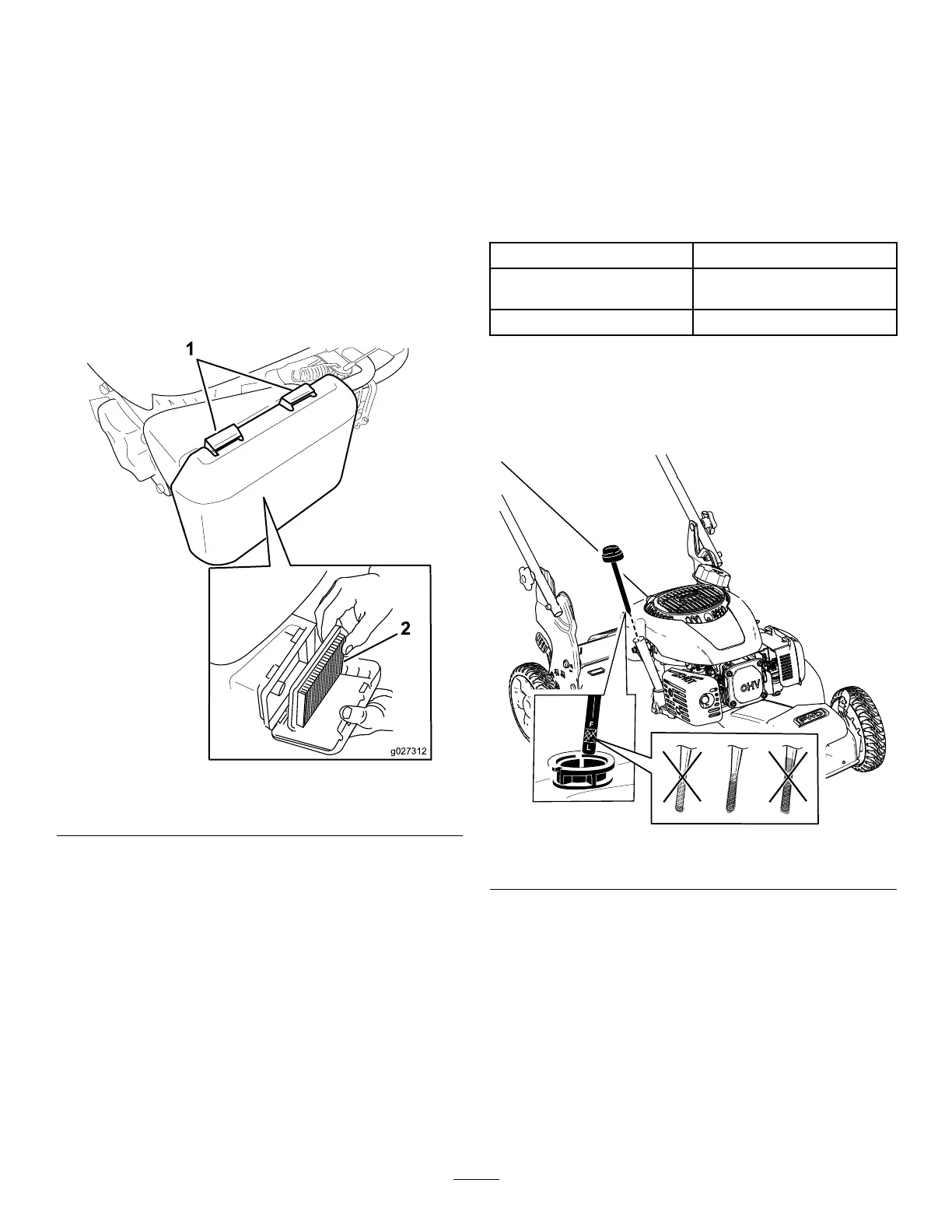 1

2

g027312

OHV

F

L