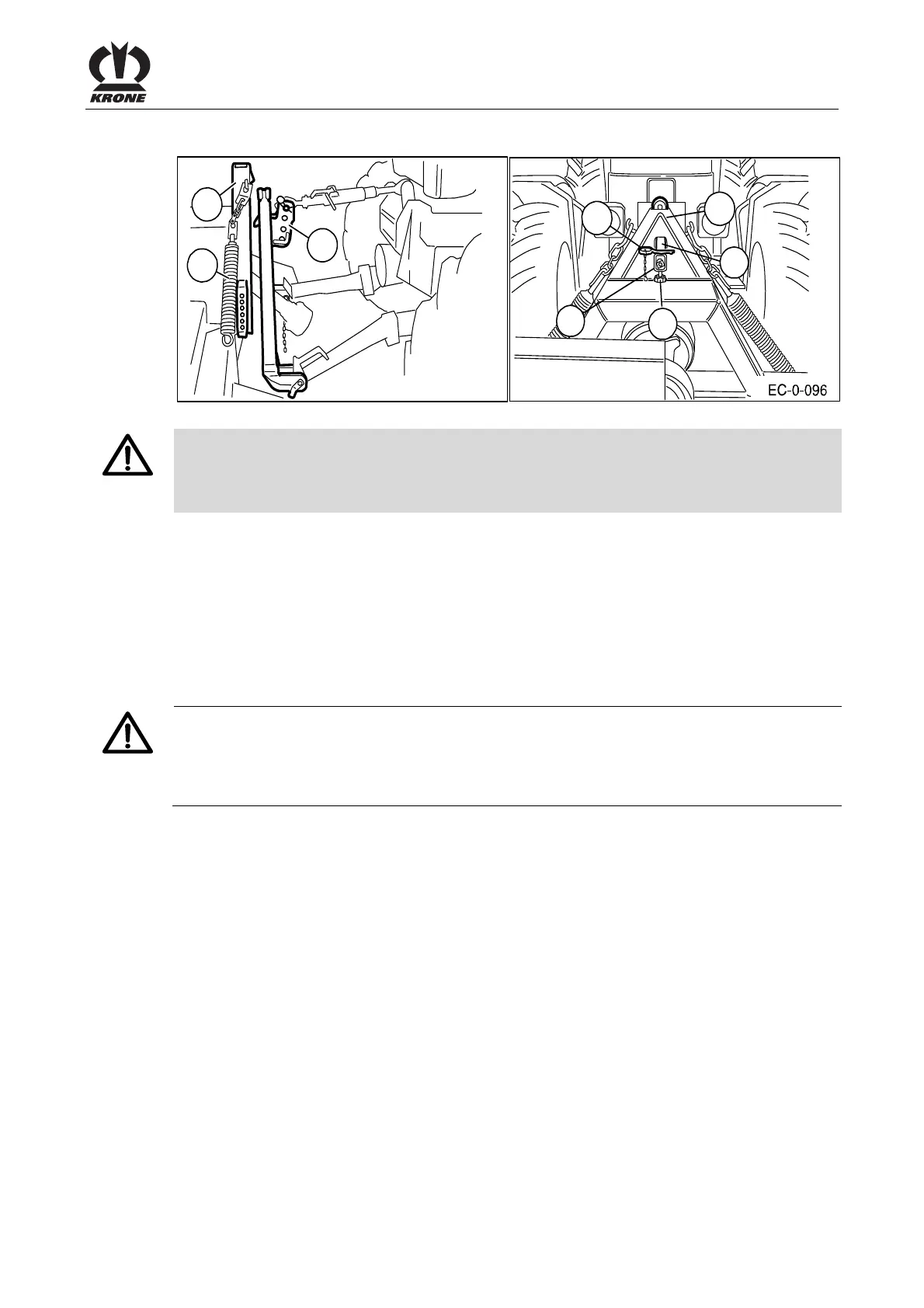 KRONE

EC-0-096