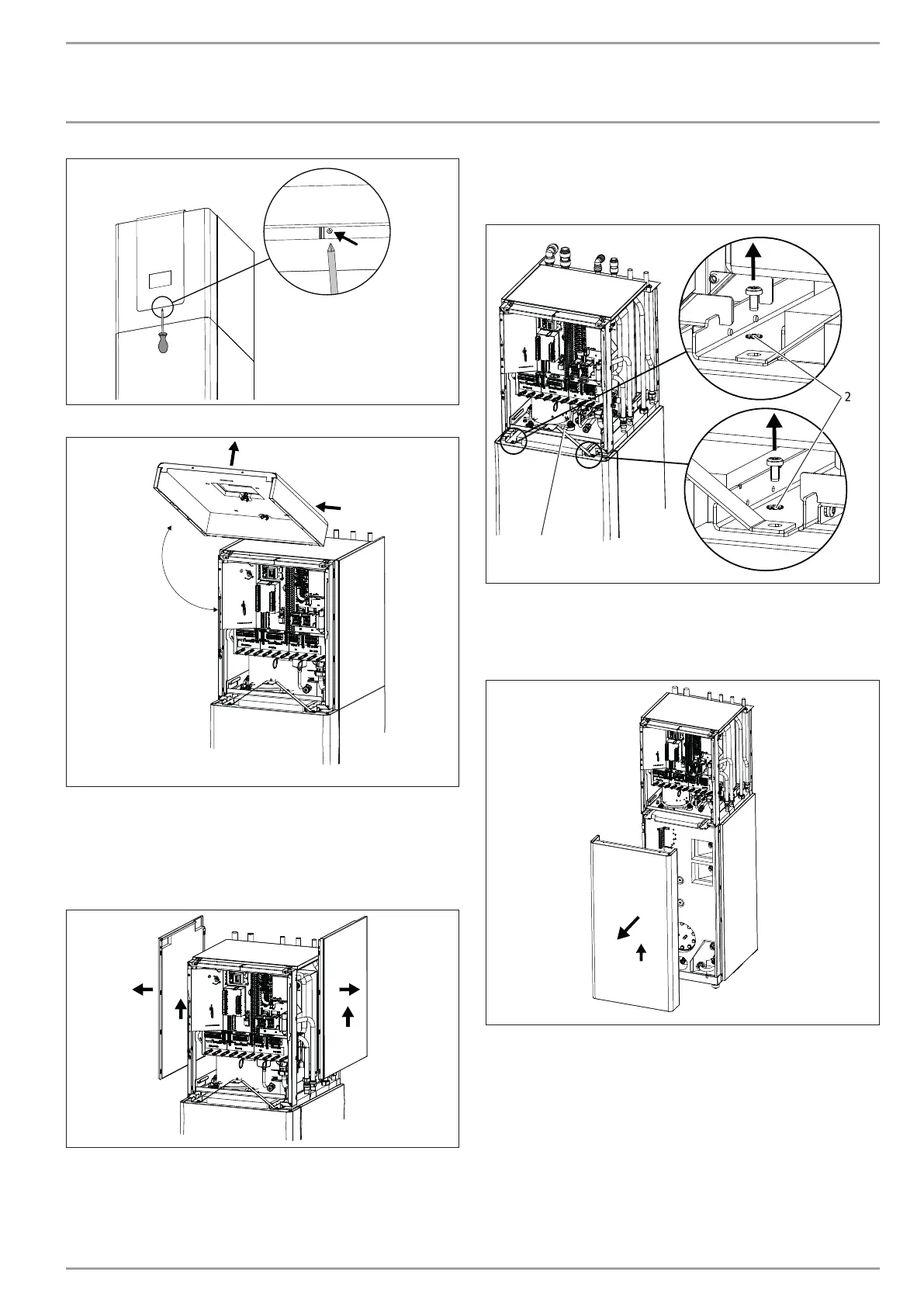 2