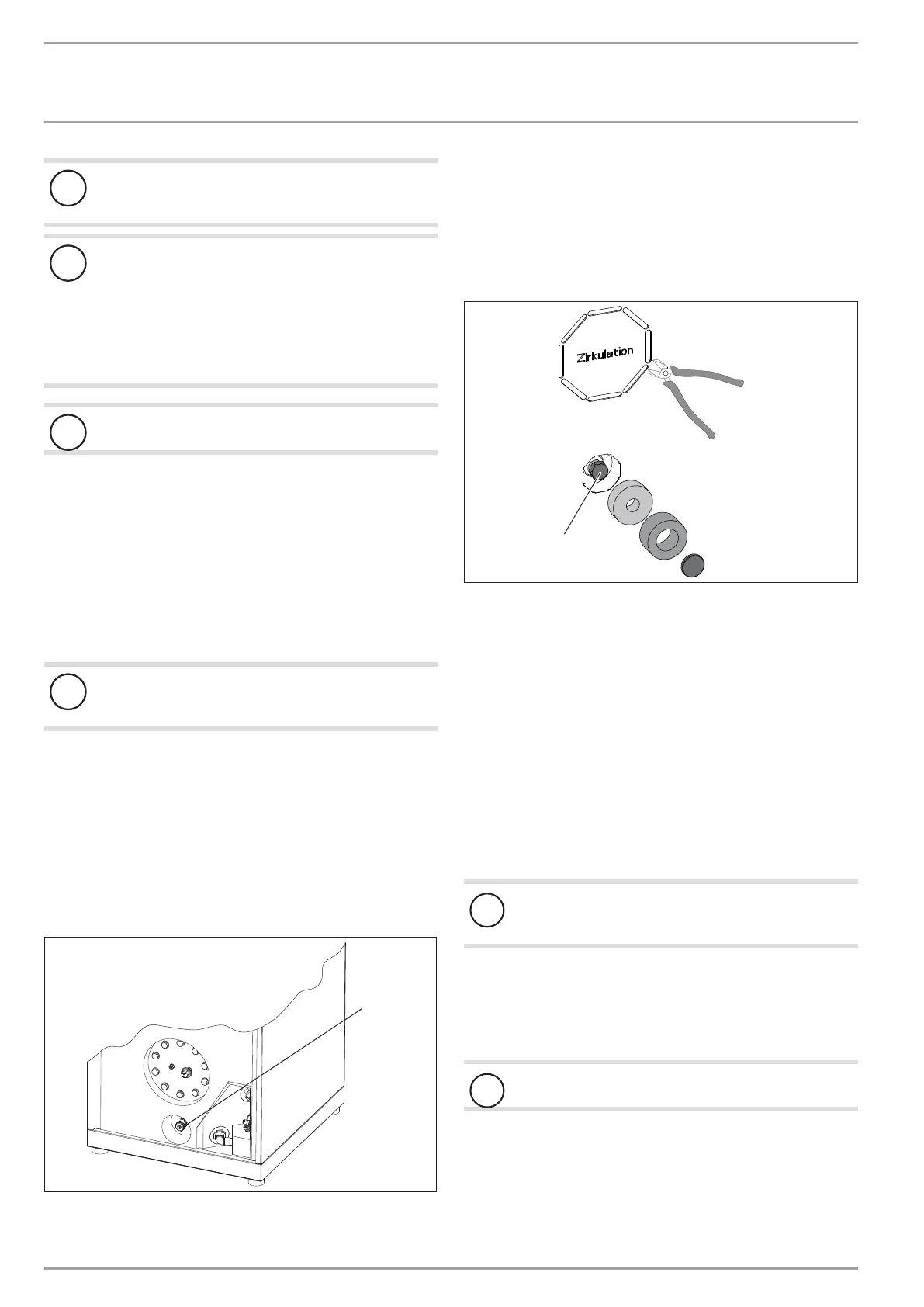 Zirkulation