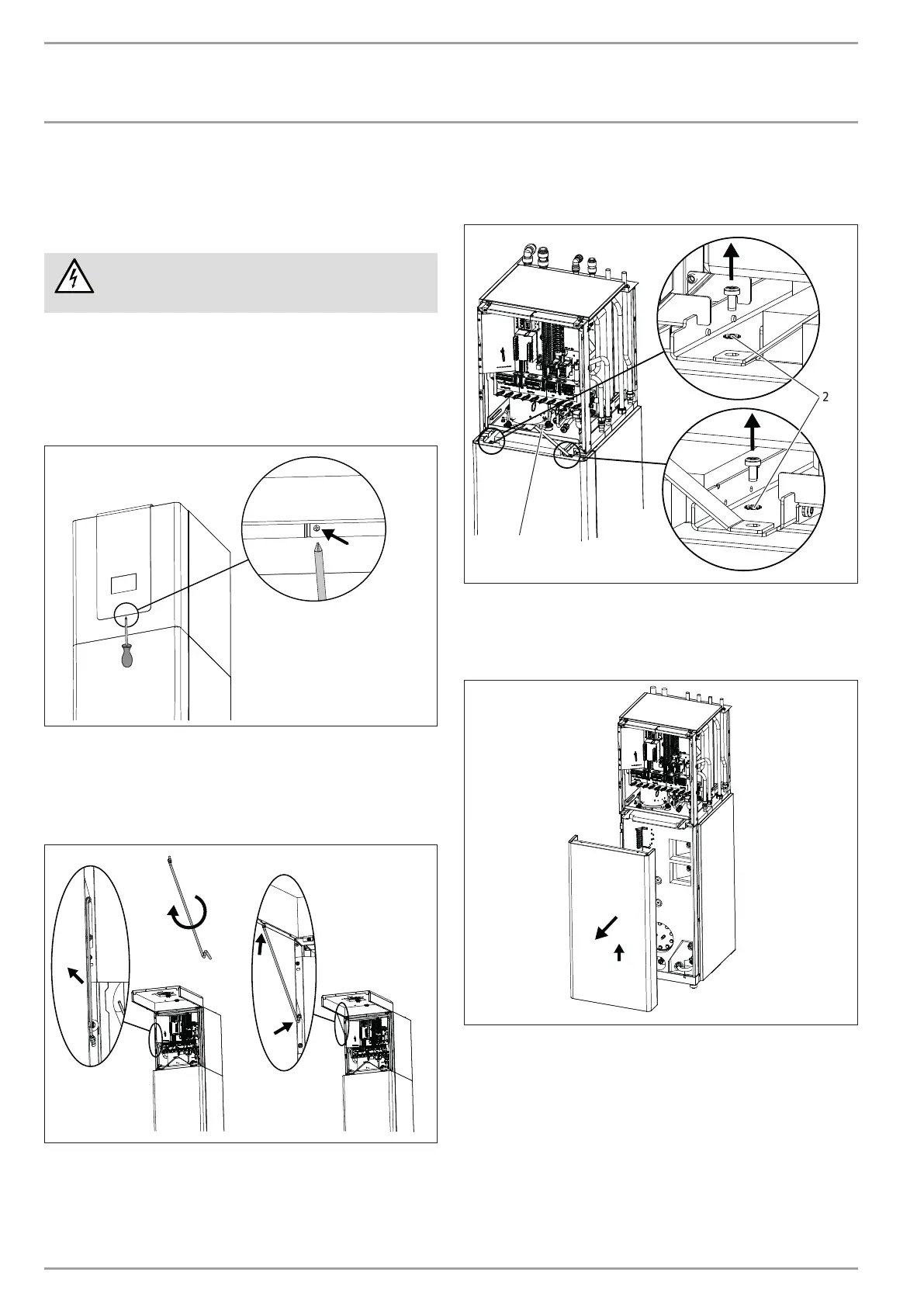 2