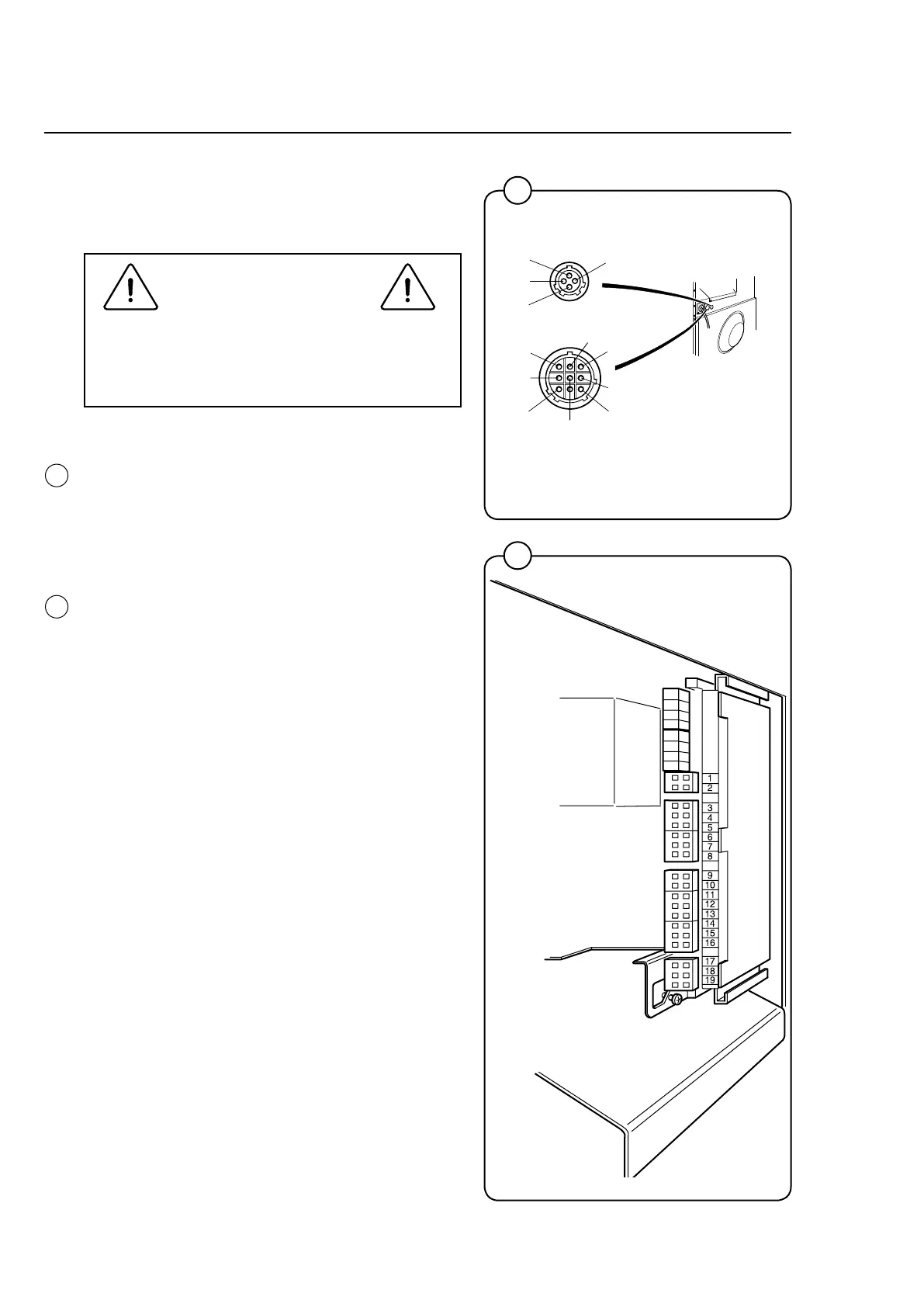 1
2
3
4
5
6
7
8
9
10
11
12
13
14
15
16
17
18
19