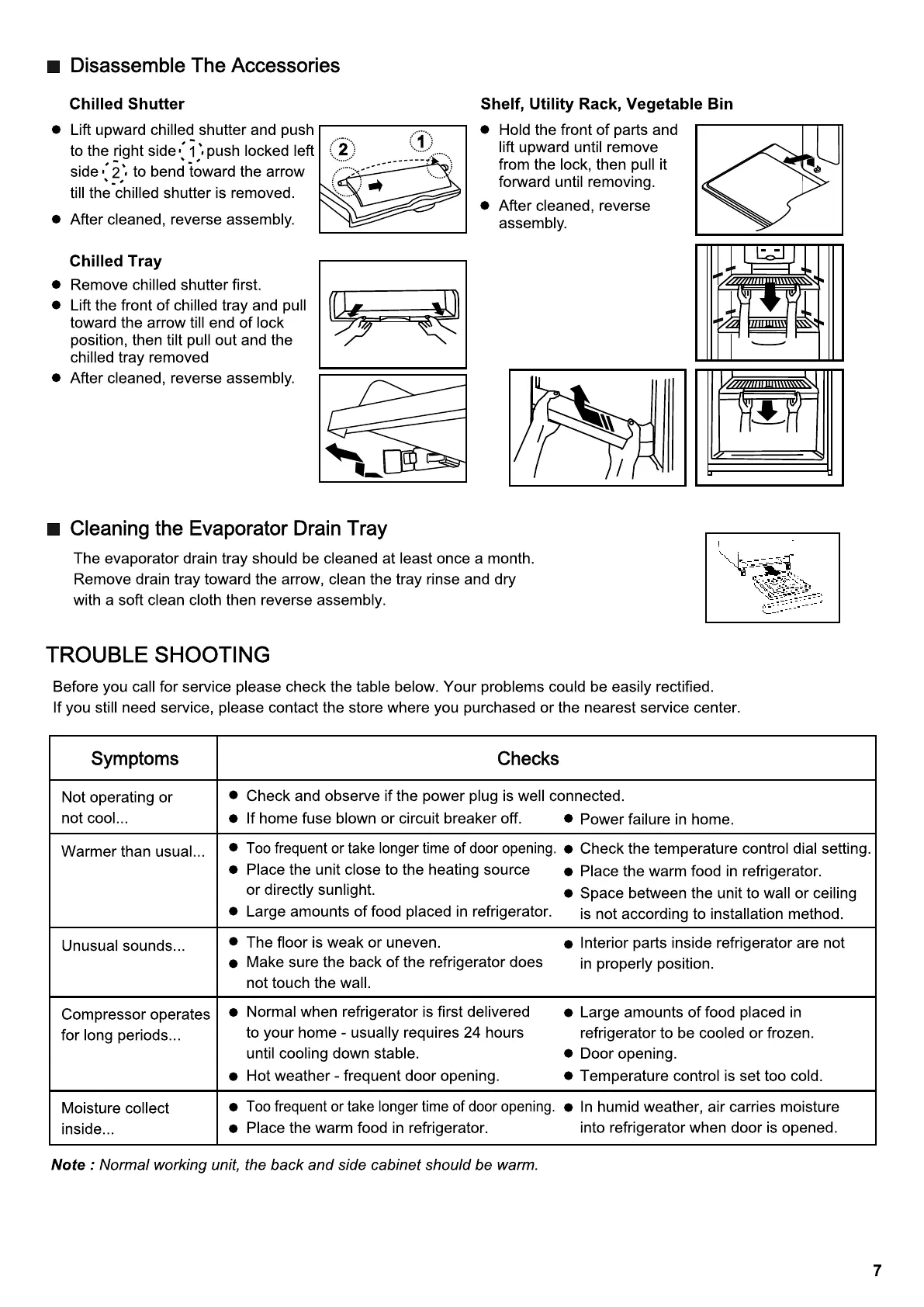 ■ Disassemble The Accessories

Chilled Shutter

● Lift upward chilled shutter and push to the right side 1 push locked left side 2 to bend toward the arrow till the chilled shutter is removed.
● After cleaned, reverse assembly.

2 1

Chilled Tray

● Remove chilled shutter first.
● Lift the front of chilled tray and pull toward the arrow till end of lock position, then tilt pull out and the chilled tray removed
● After cleaned, reverse assembly.

Shelf, Utility Rack, Vegetable Bin

● Hold the front of parts and lift upward until remove from the lock, then pull it forward until removing.
● After cleaned, reverse assembly.

■ Cleaning the Evaporator Drain Tray

The evaporator drain tray should be cleaned at least once a month. Remove drain tray toward the arrow, clean the tray rinse and dry with a soft clean cloth then reverse assembly.

TROUBLE SHOOTING

Before you call for service please check the table below. Your problems could be easily rectified.
If you still need service, please contact the store where you purchased or the nearest service center.

| Symptoms | Checks |
|---|---|
| Not operating or not cool... | ● Check and observe if the power plug is well connected. ● If home fuse blown or circuit breaker off. ● Power failure in home. |
| Warmer than usual... | ● Too frequent or take longer time of door opening. ● Place the unit close to the heating source or directly sunlight. ● Large amounts of food placed in refrigerator. ● Check the temperature control dial setting. ● Place the warm food in refrigerator. ● Space between the unit to wall or ceiling is not according to installation method. |
| Unusual sounds... | ● The floor is weak or uneven. ● Make sure the back of the refrigerator does not touch the wall. ● Interior parts inside refrigerator are not in properly position. |
| Compressor operates for long periods... | ● Normal when refrigerator is first delivered to your home - usually requires 24 hours until cooling down stable. ● Hot weather - frequent door opening. ● Large amounts of food placed in refrigerator to be cooled or frozen. ● Door opening. ● Temperature control is set too cold. |
| Moisture collect inside... | ● Too frequent or take longer time of door opening. ● Place the warm food in refrigerator. ● In humid weather, air carries moisture into refrigerator when door is opened. |

Note : Normal working unit, the back and side cabinet should be warm.

7