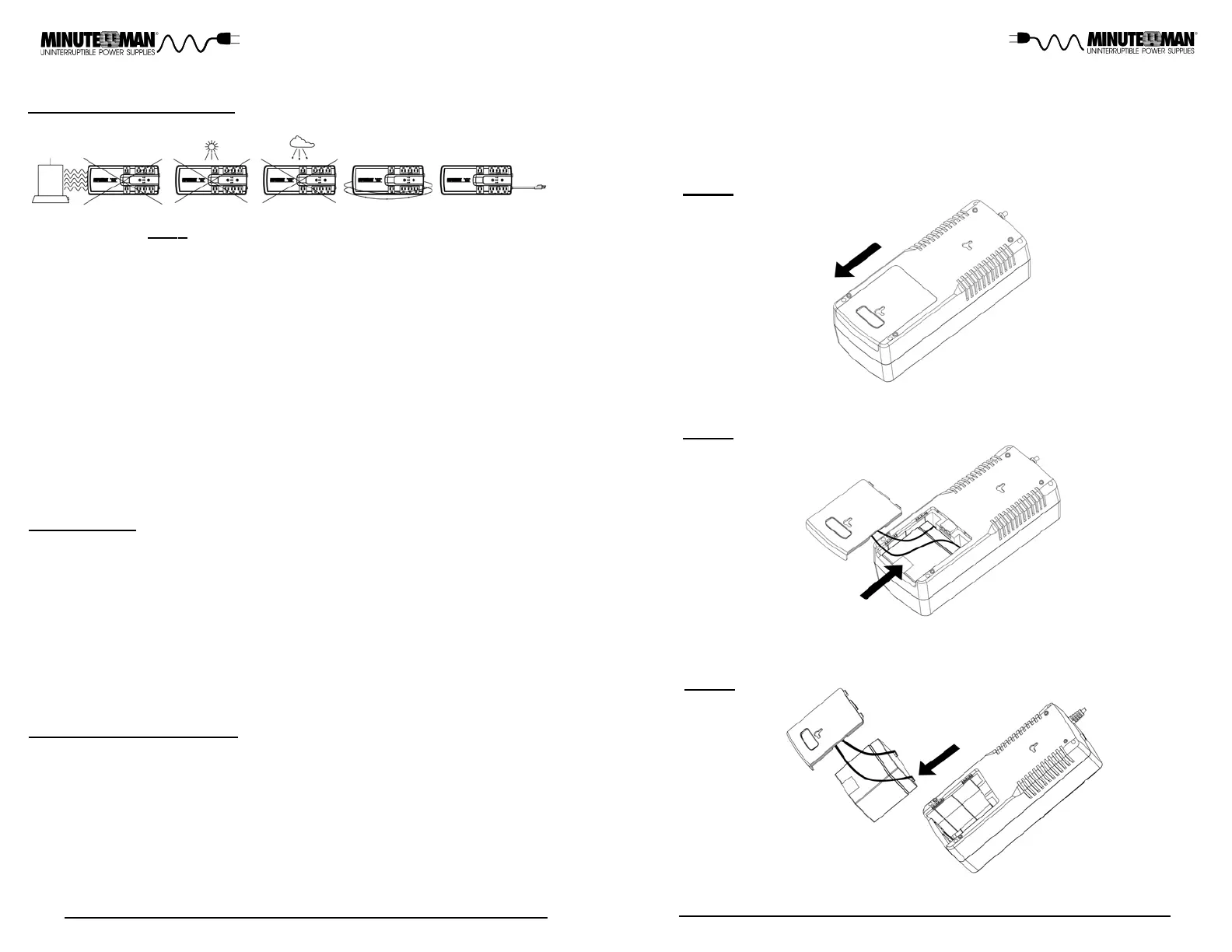 MINUTEMAN®
UNINTERRUPTIBLE POWER SUPPLIES

MINUTEMAN®
UNINTERRUPTIBLE POWER SUPPLIES