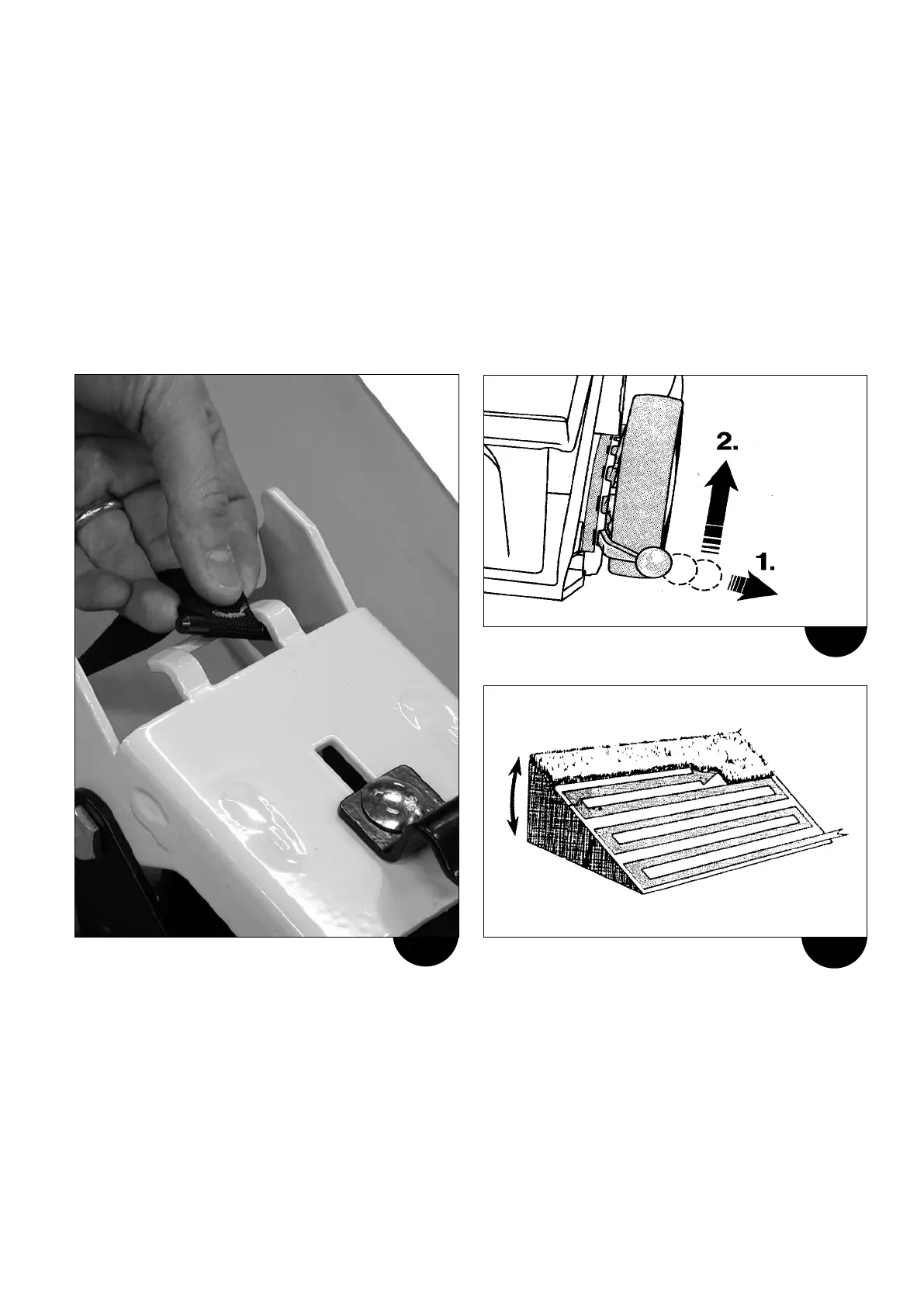 2.

1.