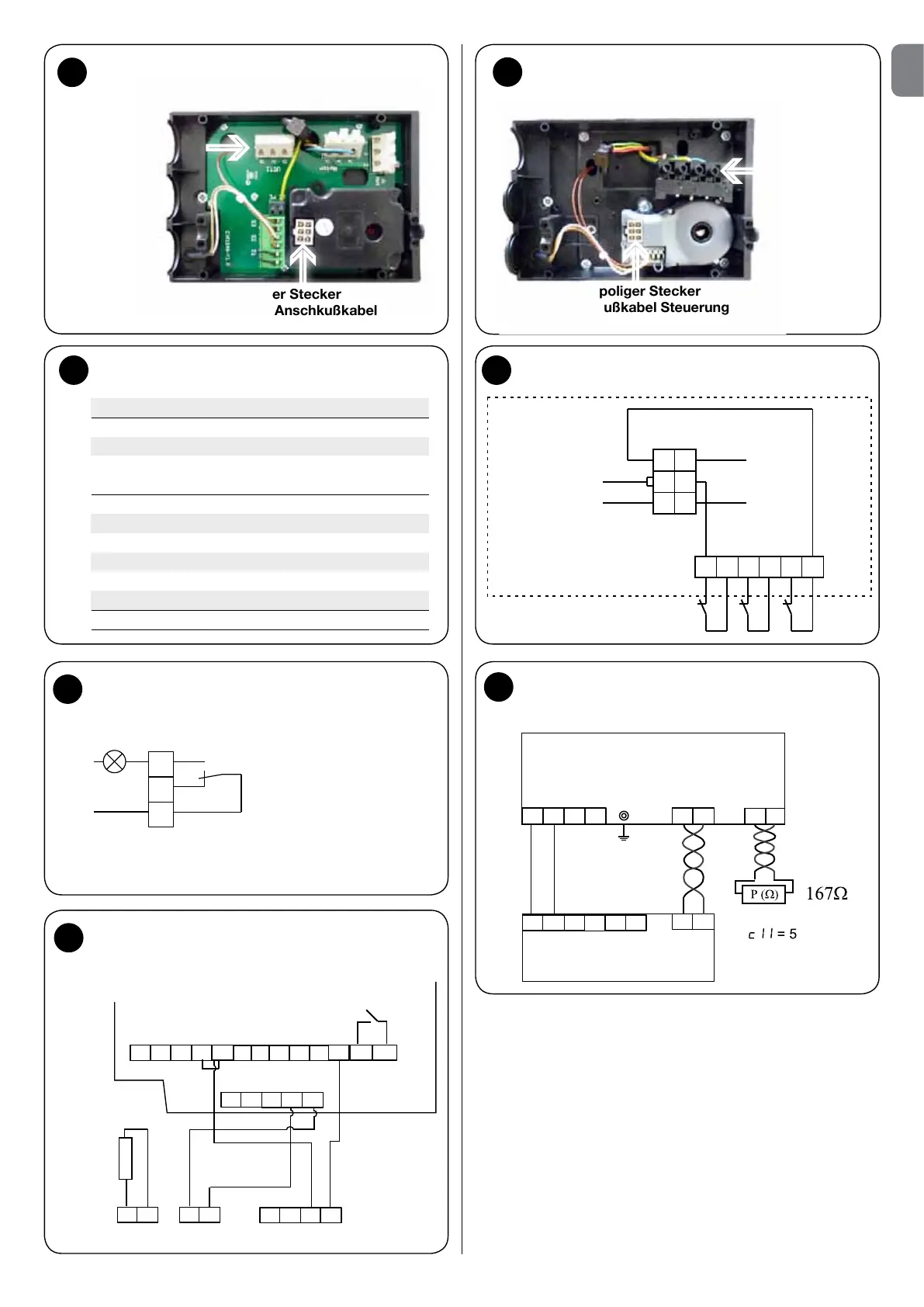 er Stecker
Anschkußkabel

poliger Stecker
ußkabel Steuerung

P (Ω)

167Ω

c 11 = 5