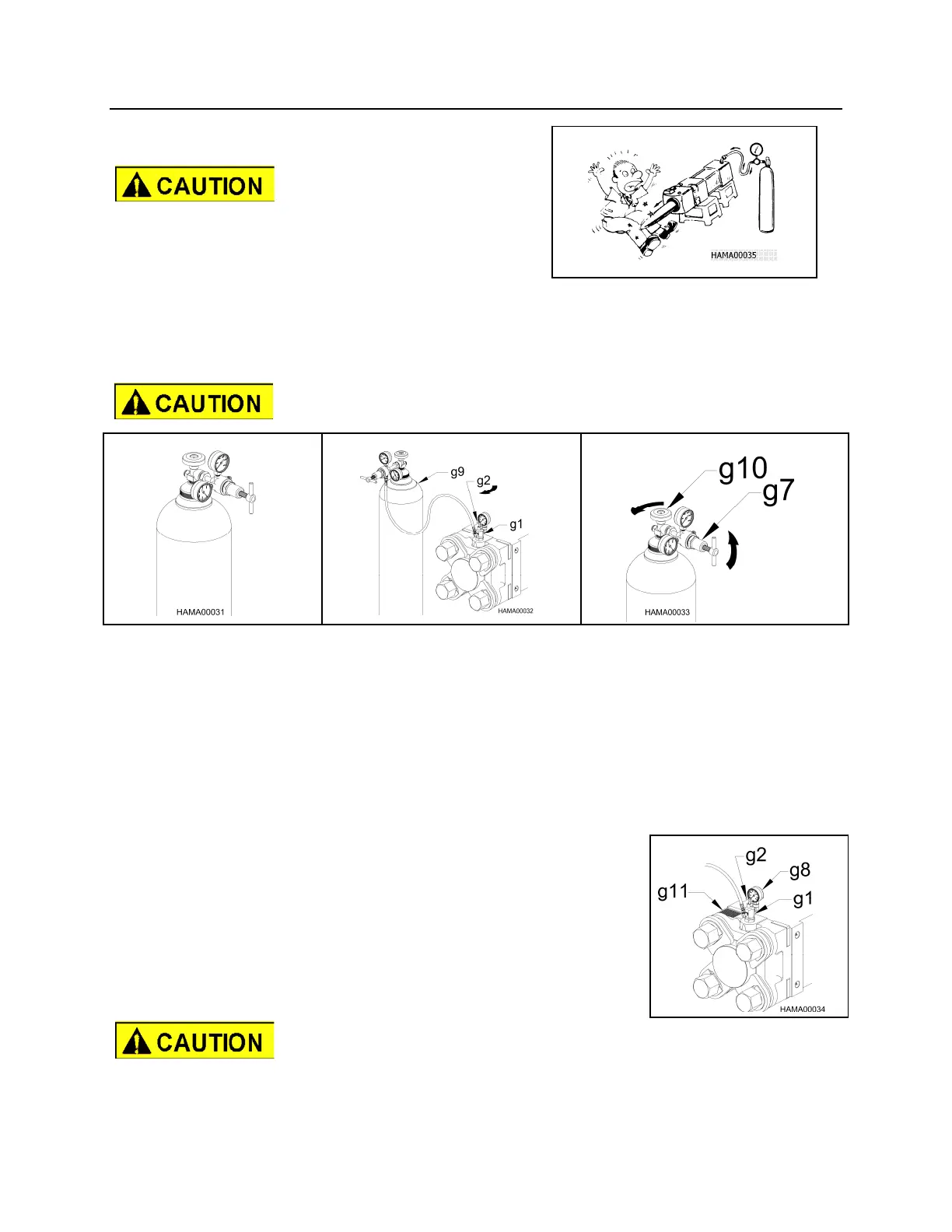 CAUTION

HAMA00035

CAUTION

HAMA00031

g9
g2
g1
HAMA00032

g10
g7
HAMA00033

g2
g8
g11
g1
HAMA00034

CAUTION