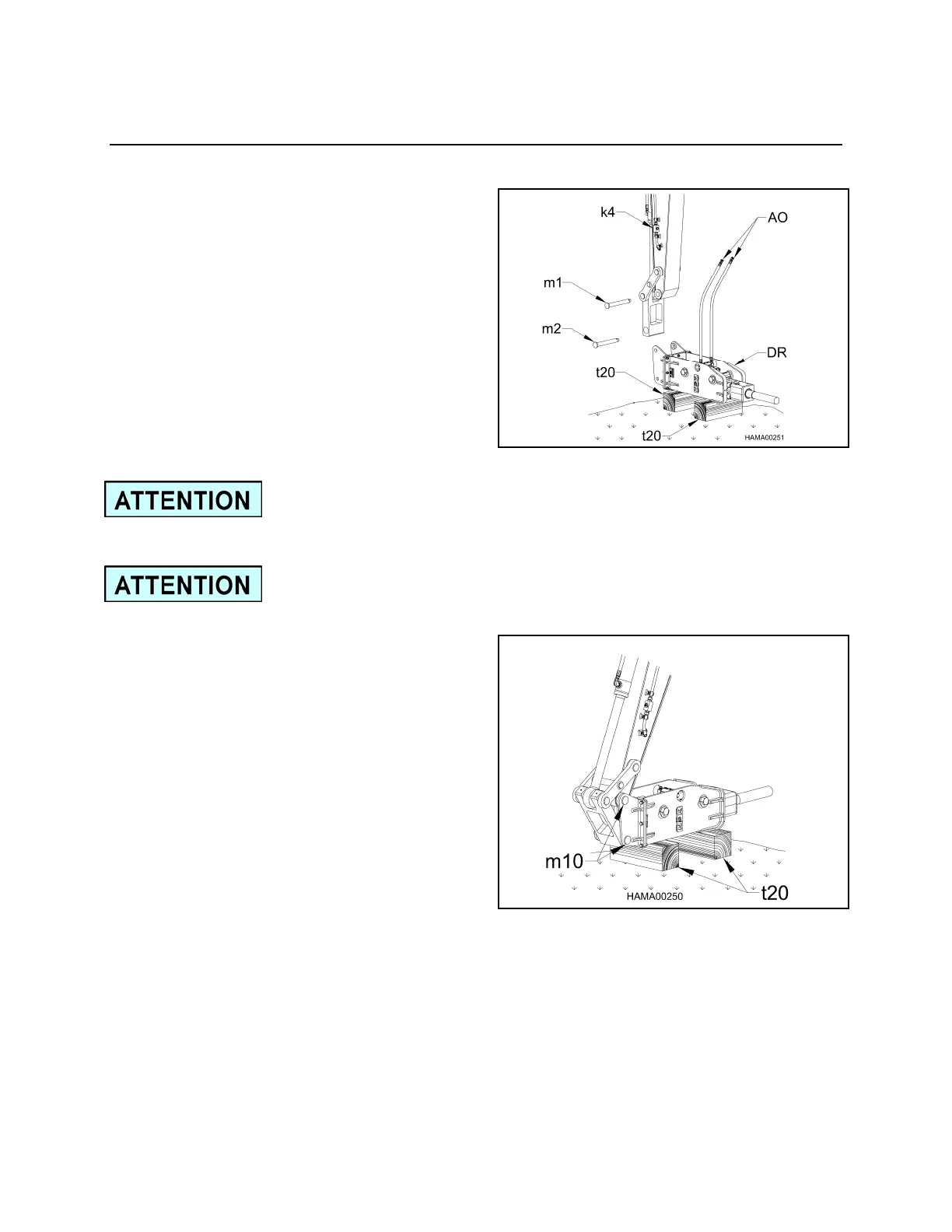 k4

AO

m1

m2

DR

t20

t20

HAMA00251

ATTENTION

ATTENTION

m10

HAMA00250

t20