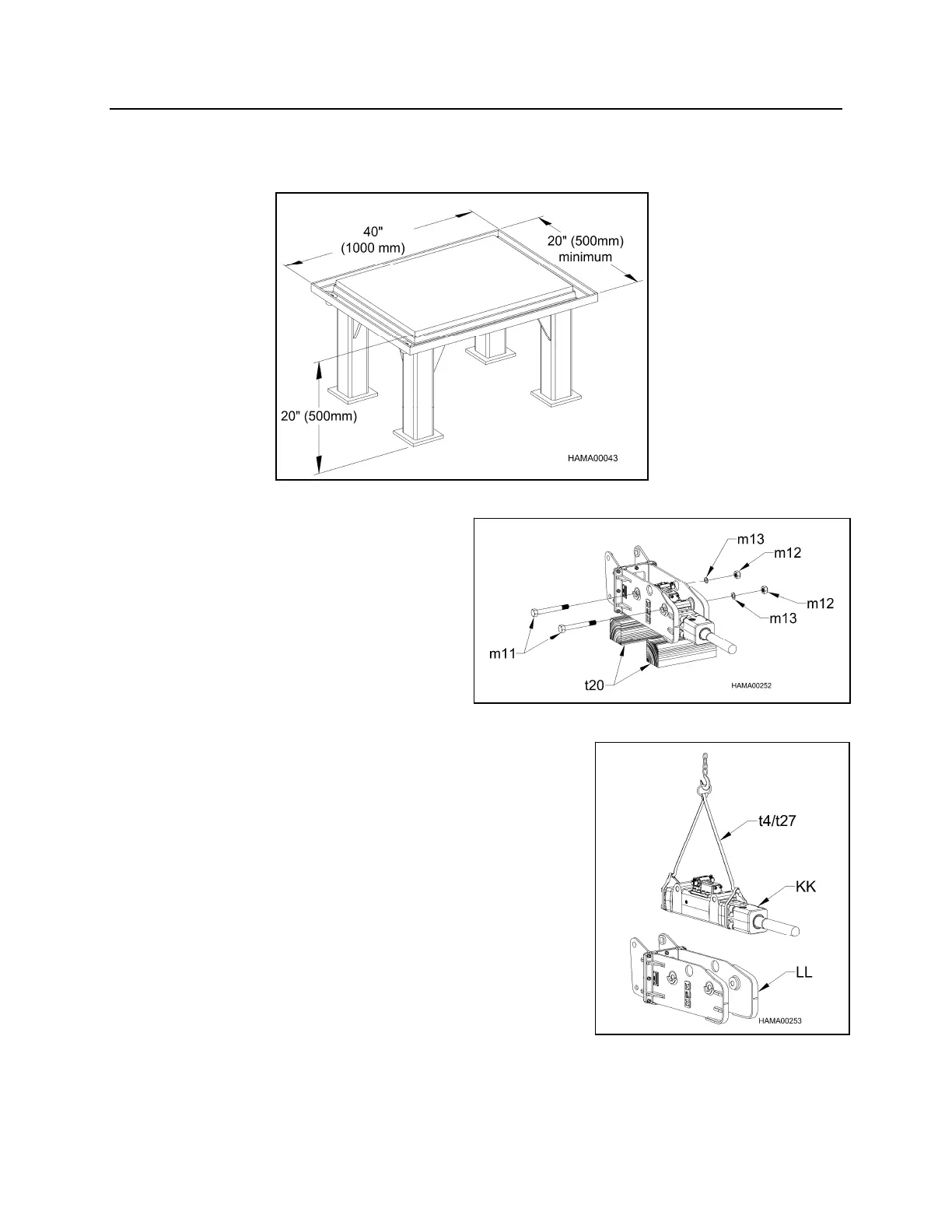 40"
(1000 mm)

20" (500mm)
minimum

20" (500mm)

HAMA00043

m13
m12
m12
m13
m11
t20
HAMA00252

t4/t27
KK
LL
HAMA00253