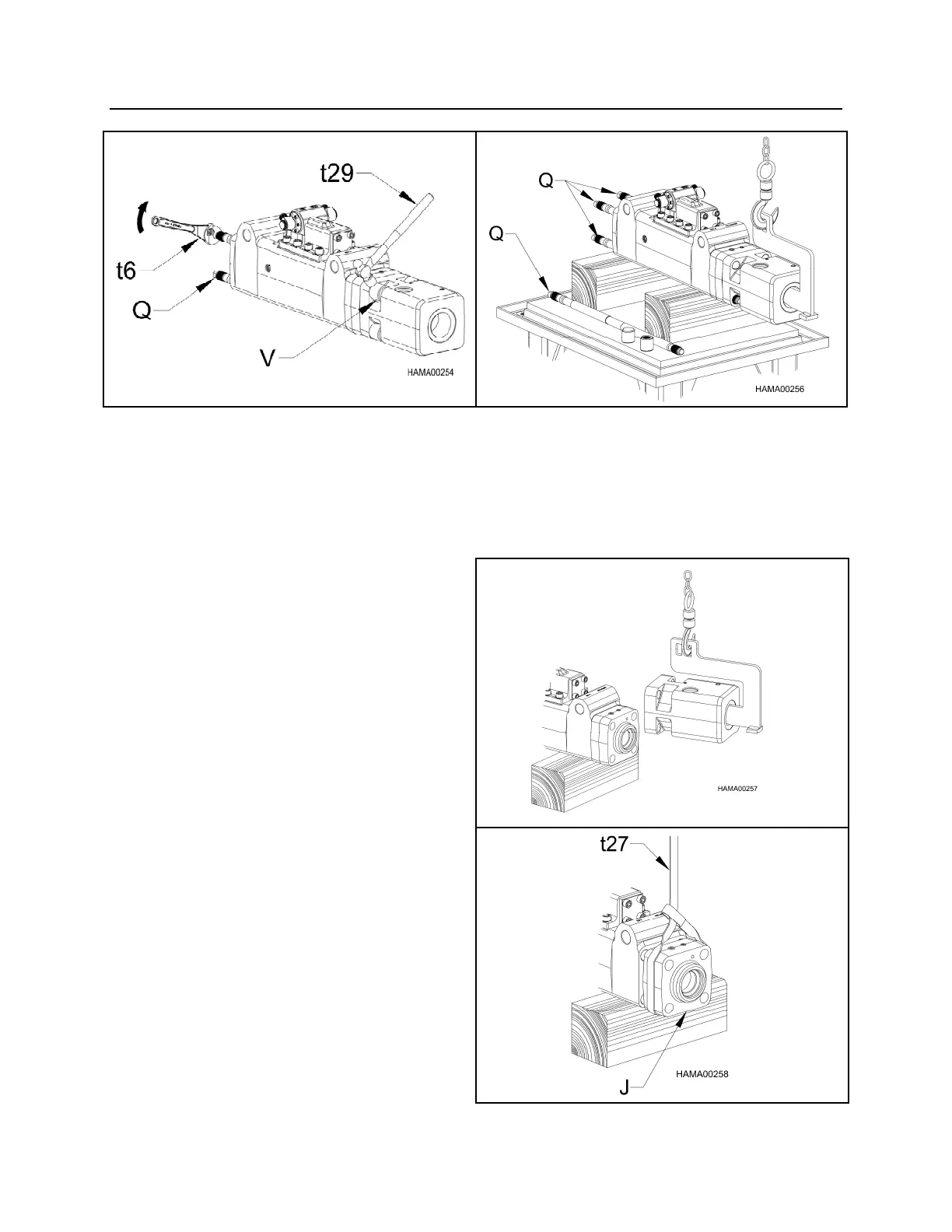 t29
t6
Q
V
HAMA00254

Q
Q
HAMA00256

HAMA00257

t27
J
HAMA00258