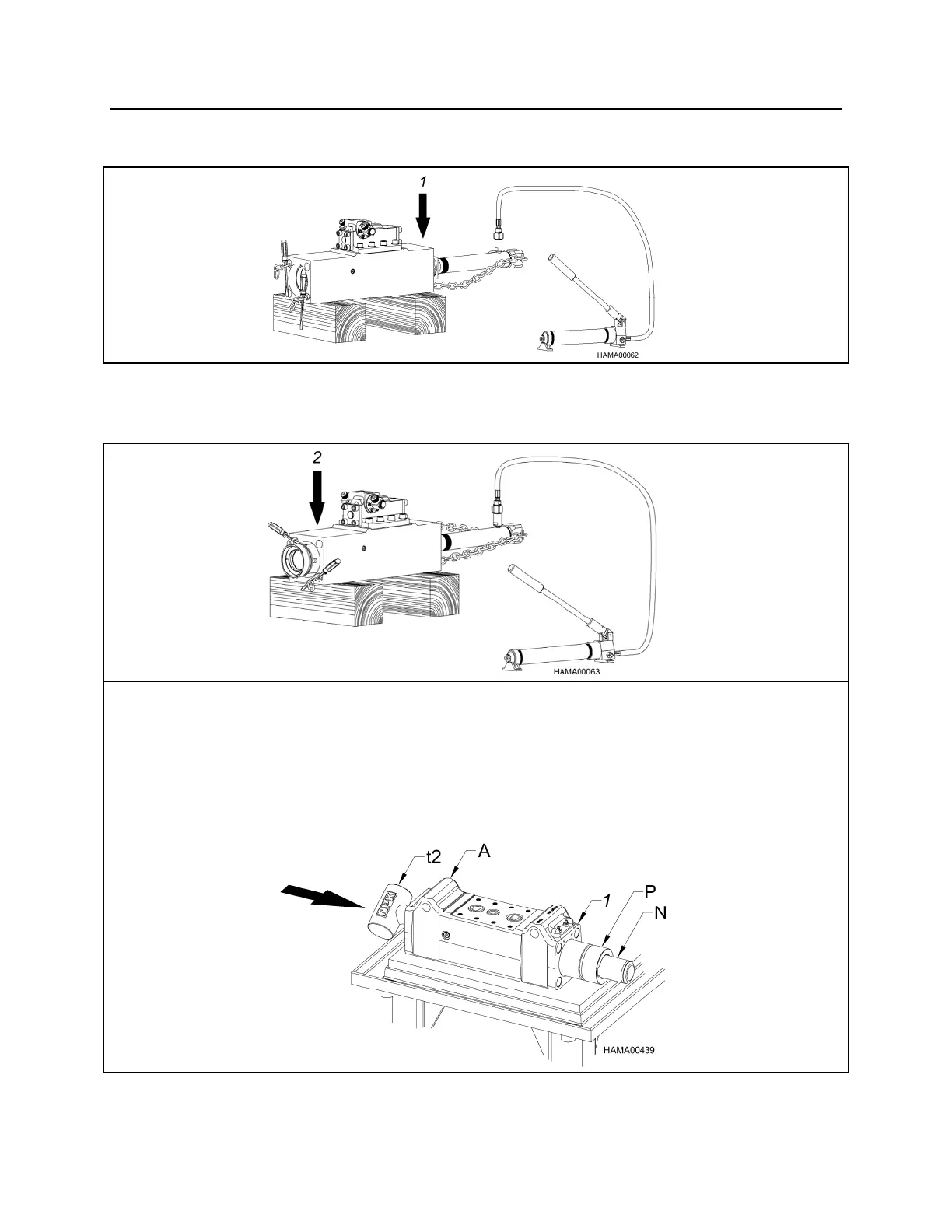 1

HAMA00062

2

HAMA00063

t2
A
1
P
N

HAMA00439