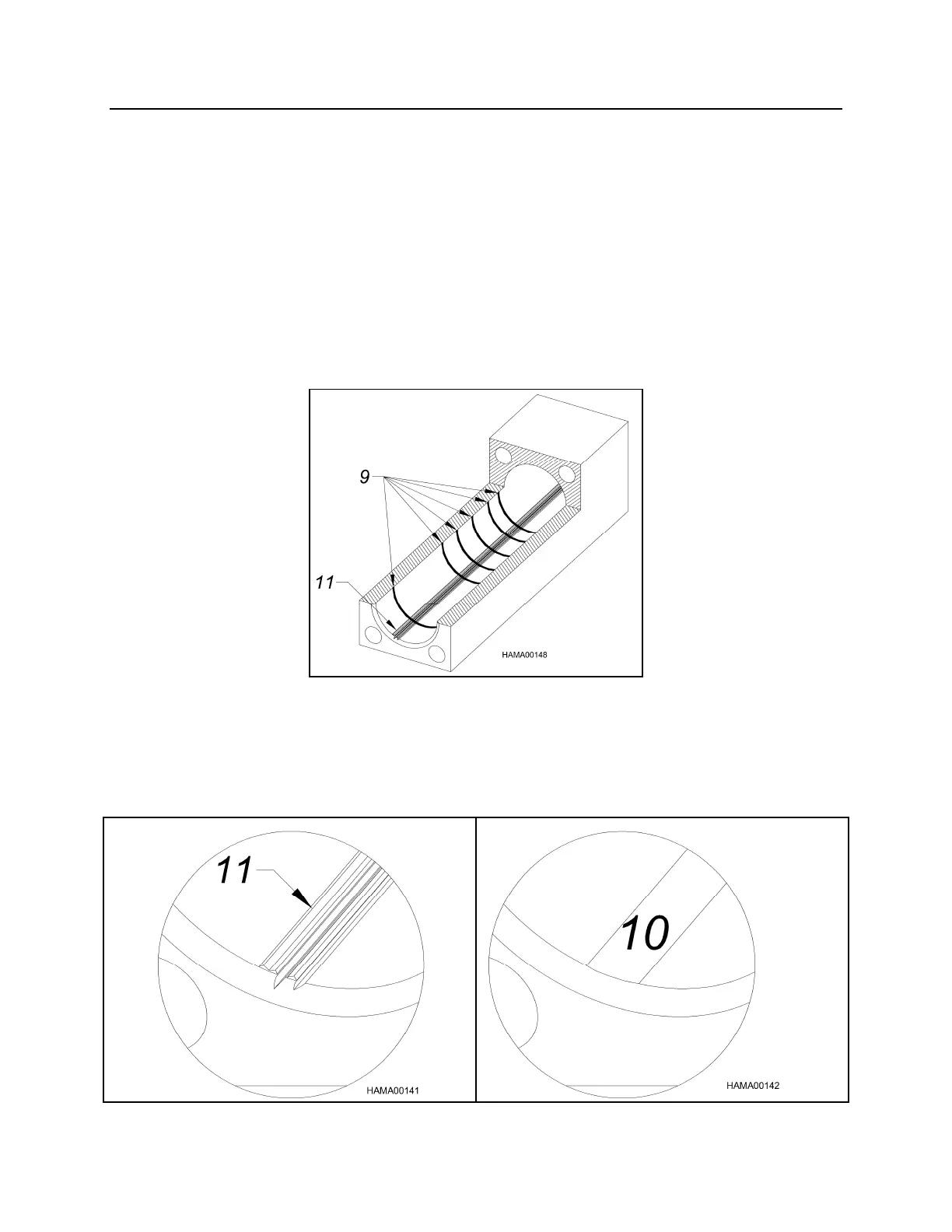 9

11

HAMA00148

11

HAMA00141

10

HAMA00142