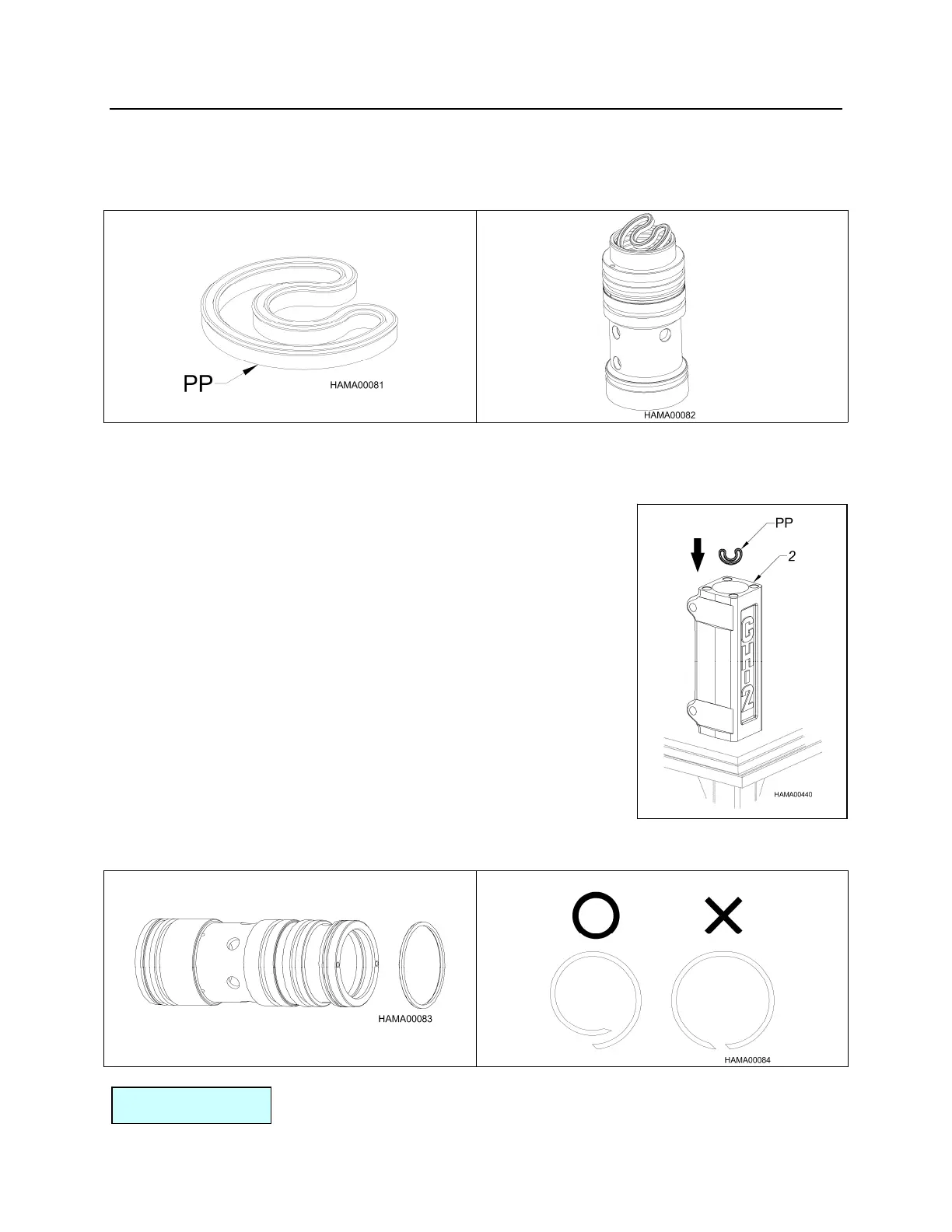 PP

HAMA00081

HAMA00082

PP

2

GH-2

HAMA00440

HAMA00083

HAMA00084