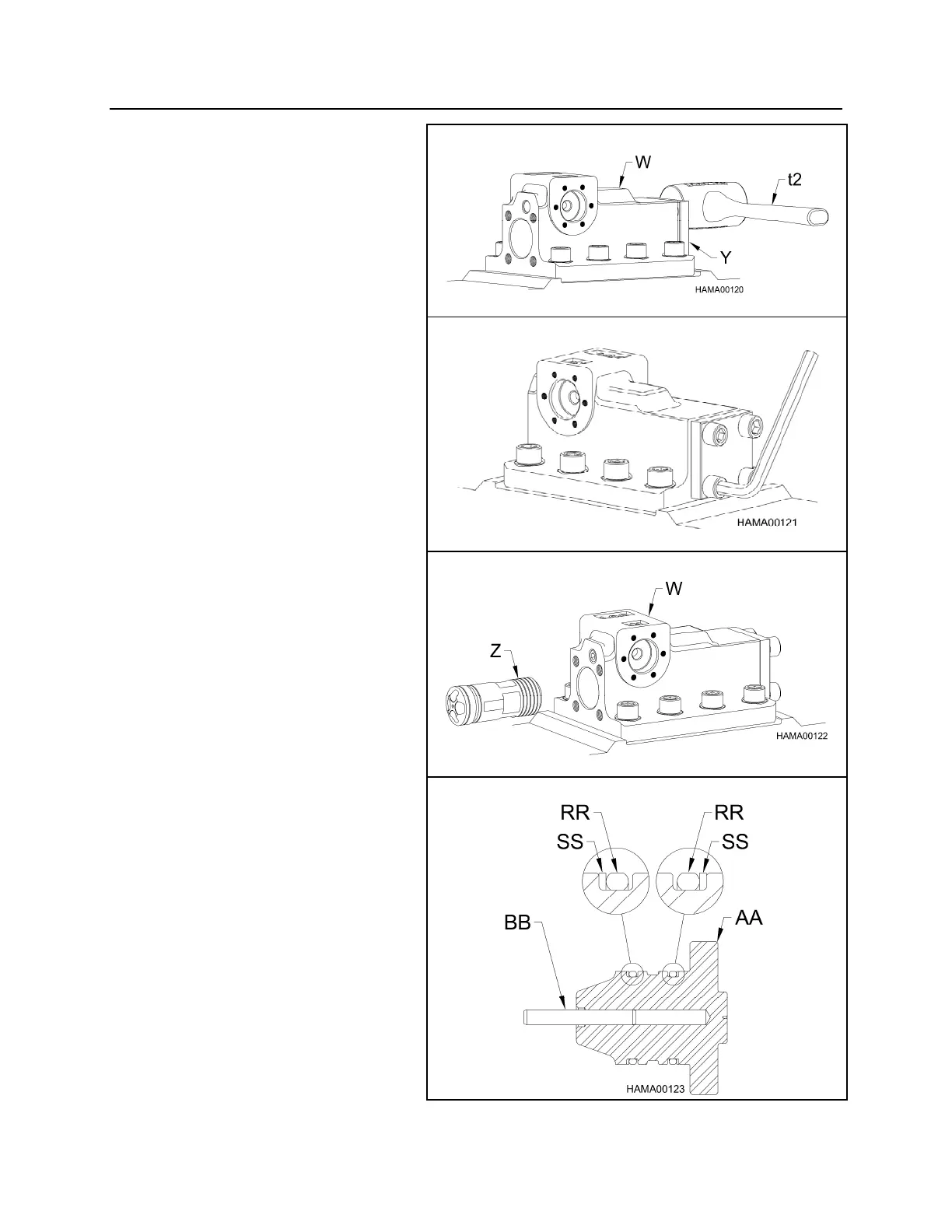 W

t2

Y

HAMA00120

HAMA00121

W

Z

HAMA00122

RR

RR

SS

SS

BB

AA

HAMA00123