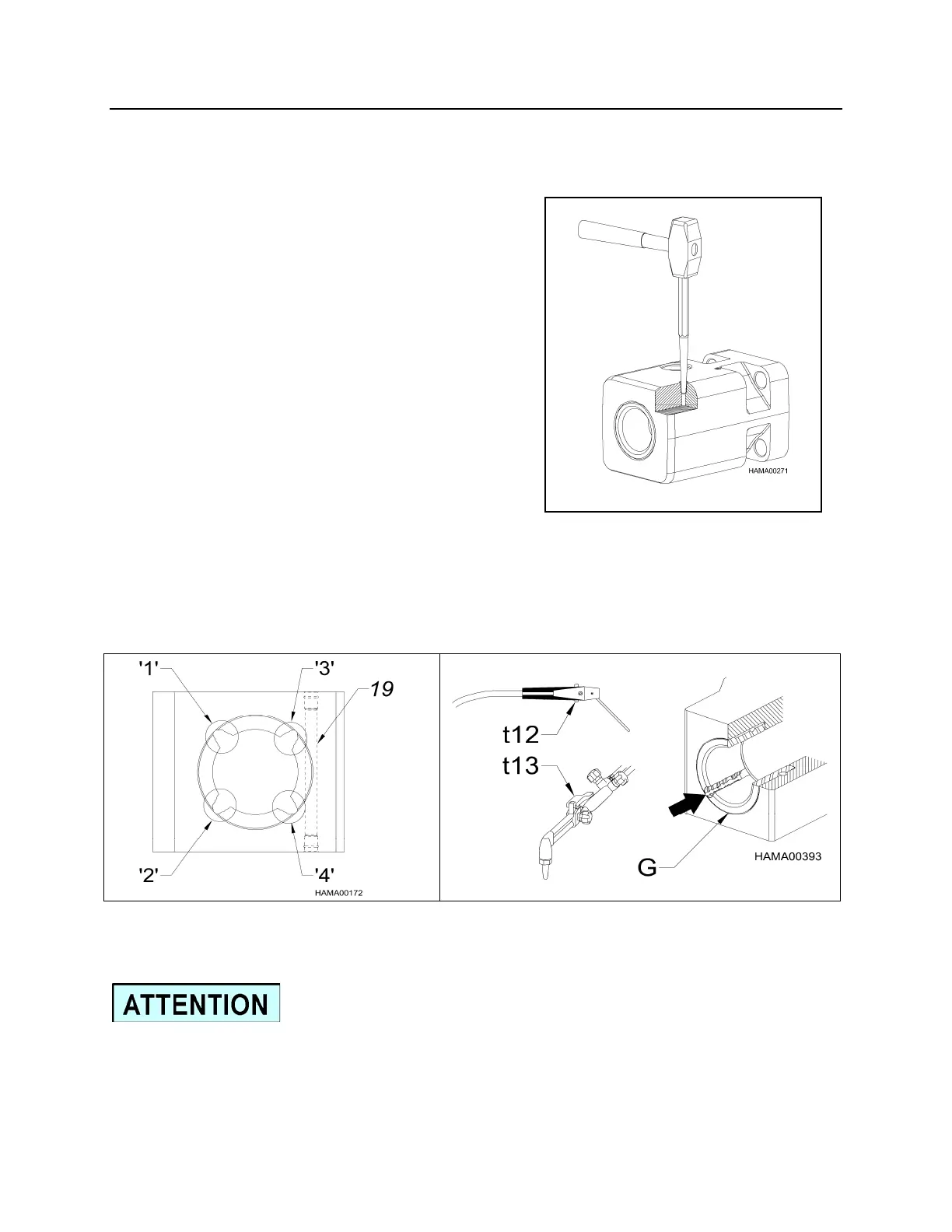 HAMA00271

'1'
'3'
19
'2'
'4'
HAMA00172

t12
t13
G
HAMA00393

ATTENTION