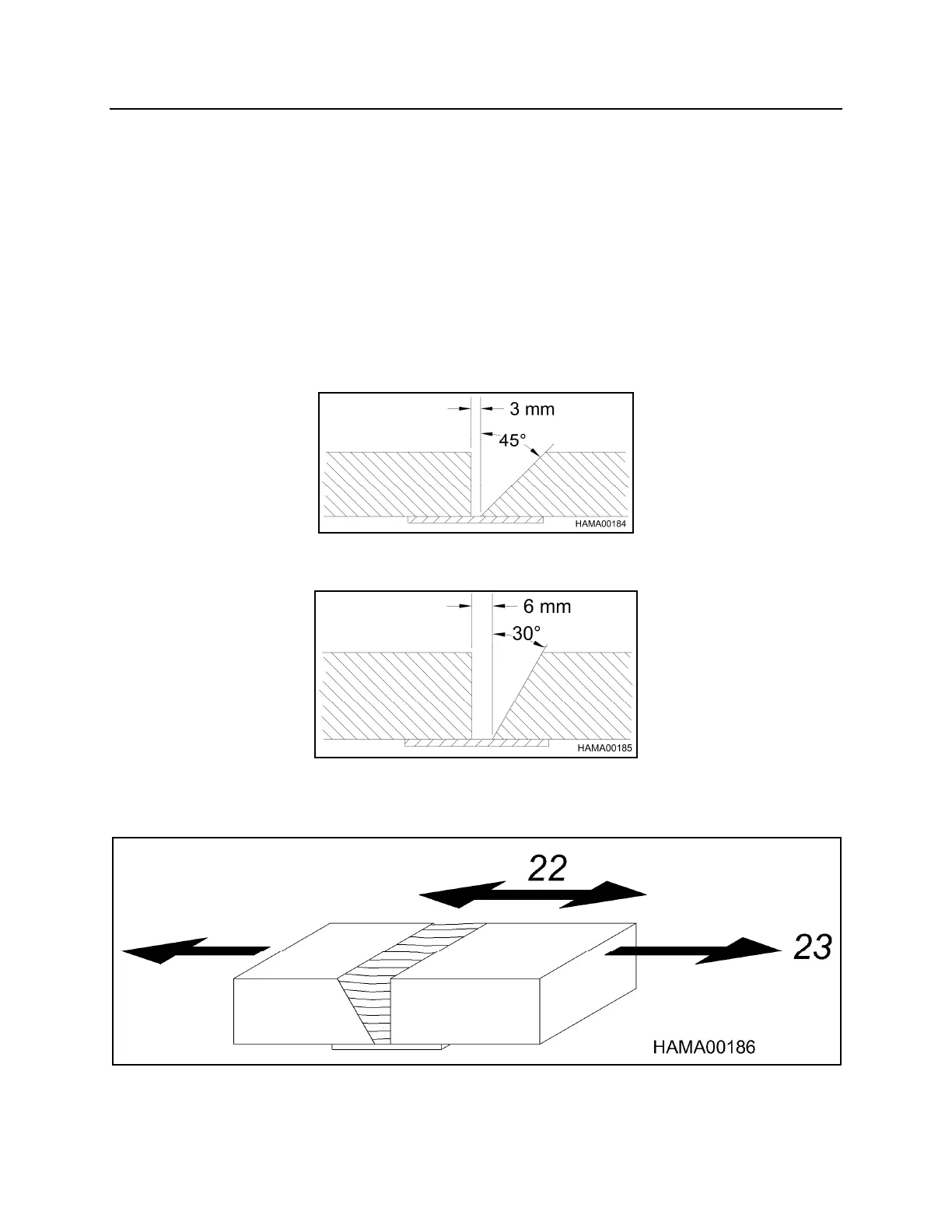 3 mm
45°
HAMA00184

6 mm
30°
HAMA00185

22
23
HAMA00186