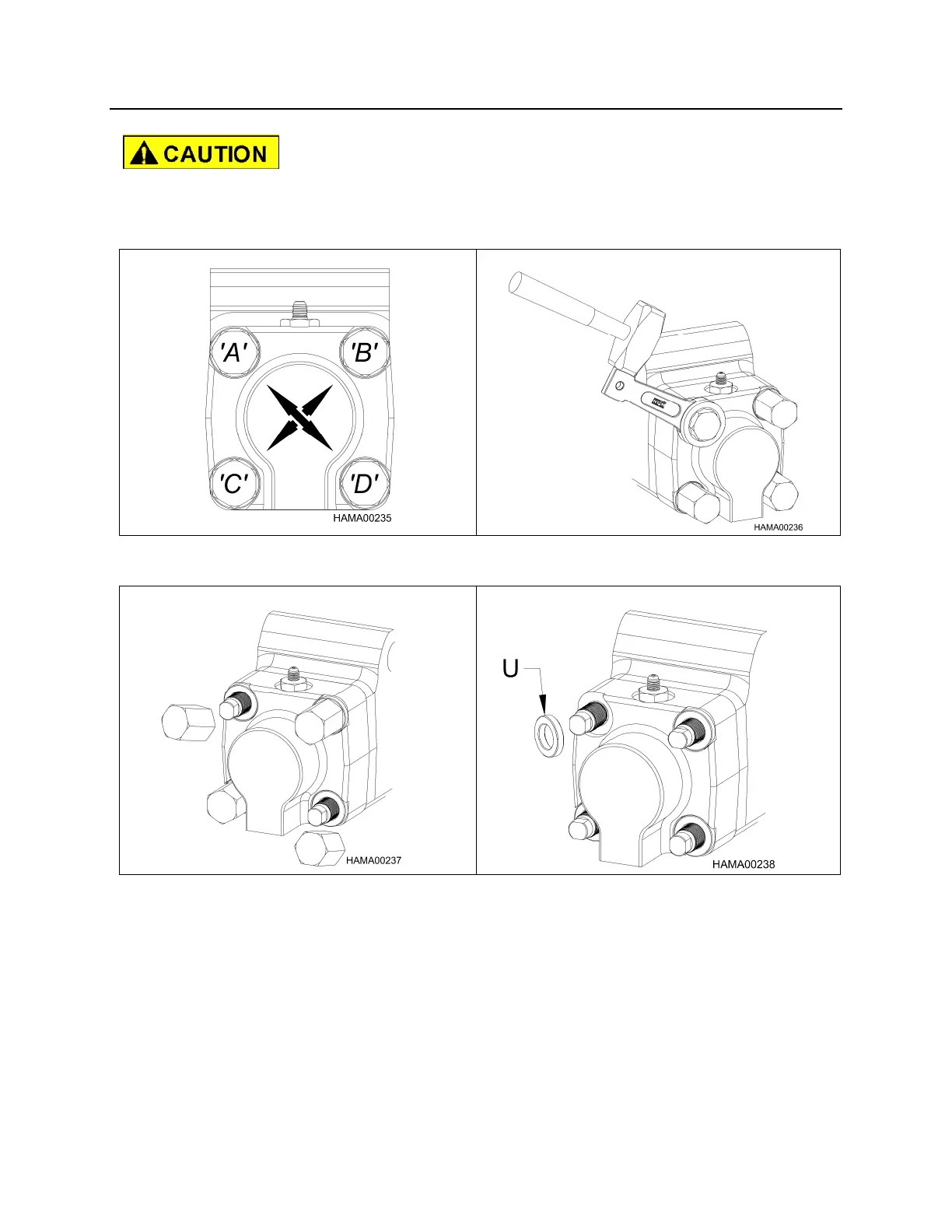 CAUTION

'A'
'B'
'C'
'D'
HAMA00235

HAMA00236

HAMA00237

U
HAMA00238