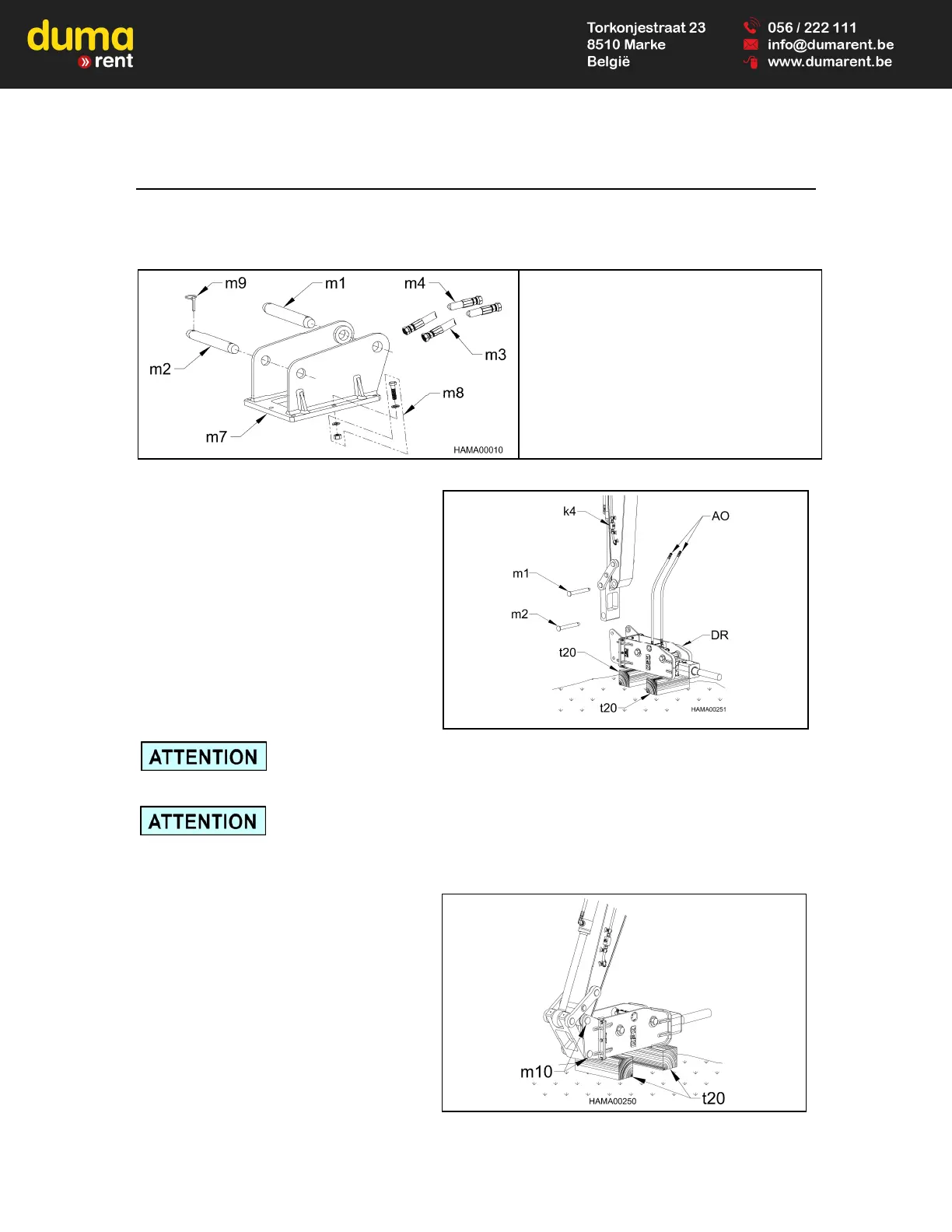 duma
» rent

Torkonjestraat 23
8510 Marke
België

056 / 222 111
info@dumarent.be
www.dumarent.be

m9
m1
m4
m2
m3
m8
m7
HAMA00010

k4
AO
m1
m2
DR
t20
t20
HAMA00251

ATTENTION

ATTENTION

m10
HAMA00250
t20