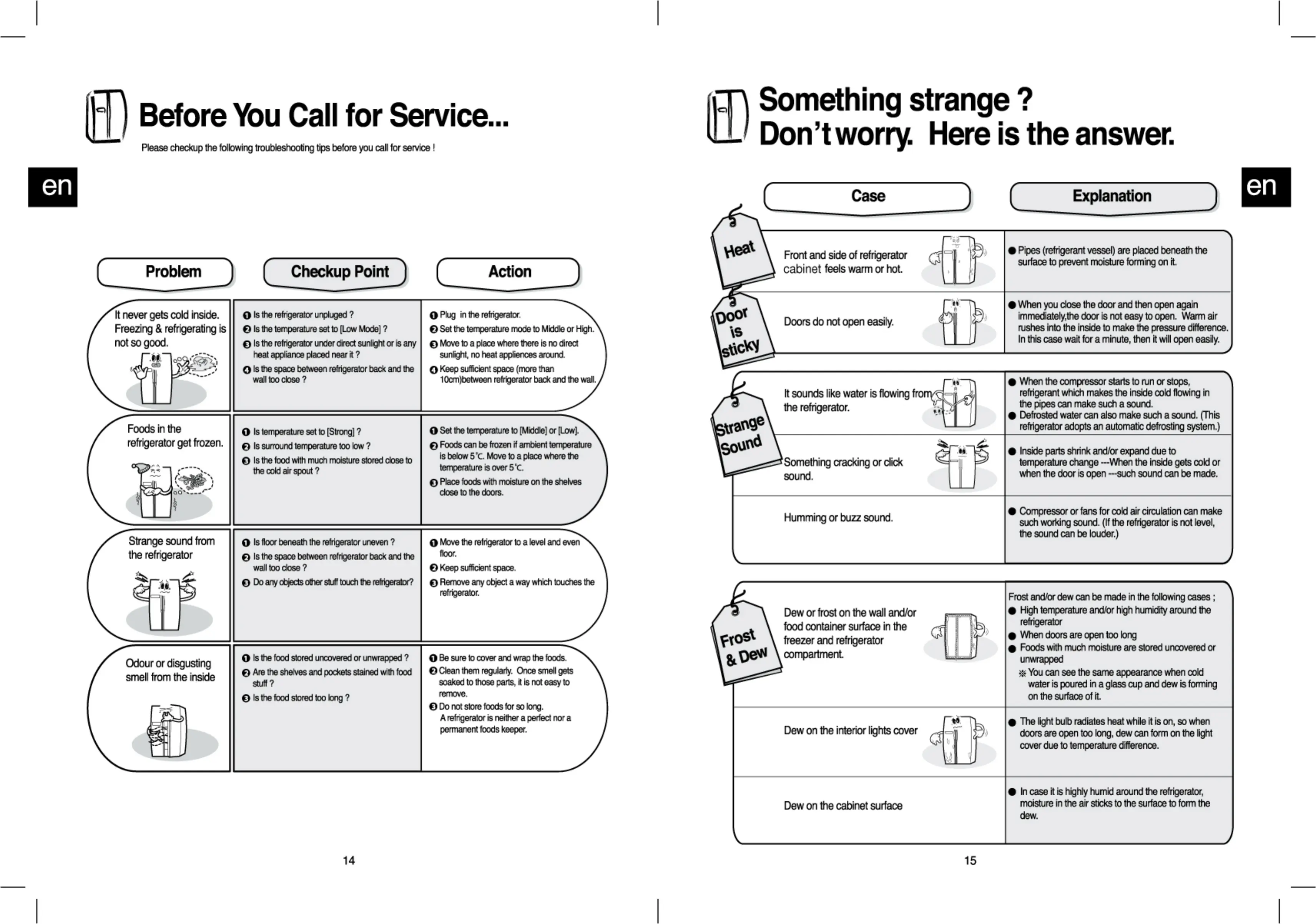 Before You Call for Service...

Please checkup the following troubleshooting tips before you call for service !

en

| Problem | Checkup Point | Action |
|---|---|---|
| It never gets cold inside. Freezing & refrigerating is not so good. | ❶ Is the refrigerator unpluged ? ❷ Is the temperature set to [Low Mode] ? ❸ Is the refrigerator under direct sunlight or is any heat appliance placed near it ? ❹ Is the space between refrigerator back and the wall too close ? | ❶ Plug in the refrigerator. ❷ Set the temperature mode to Middle or High. ❸ Move to a place where there is no direct sunlight, no heat appliences around. ❹ Keep sufficient space (more than 10cm)between refrigerator back and the wall. |
| Foods in the refrigerator get frozen. | ❶ Is temperature set to [Strong] ? ❷ Is surround temperature too low ? ❸ Is the food with much moisture stored close to the cold air spout ? | ❶ Set the temperature to [Middle] or [Low]. ❷ Foods can be frozen if ambient temperature is below 5˚C. Move to a place where the temperature is over 5˚C. ❸ Place foods with moisture on the shelves close to the doors. |
| Strange sound from the refrigerator | ❶ Is floor beneath the refrigerator uneven ? ❷ Is the space between refrigerator back and the wall too close ? ❸ Do any objects other stuff touch the refrigerator? | ❶ Move the refrigerator to a level and even floor. ❷ Keep sufficient space. ❸ Remove any object a way which touches the refrigerator. |
| Odour or disgusting smell from the inside | ❶ Is the food stored uncovered or unwrapped ? ❷ Are the shelves and pockets stained with food stuff ? ❸ Is the food stored too long ? | ❶ Be sure to cover and wrap the foods. ❷ Clean them regularly. Once smell gets soaked to those parts, it is not easy to remove. ❸ Do not store foods for so long. A refrigerator is neither a perfect nor a permanent foods keeper. |

14

Something strange ?
Don't worry. Here is the answer.

en

| | Case | Explanation |
|---|---|---|
| Heat | Front and side of refrigerator cabinet feels warm or hot. | ● Pipes (refrigerant vessel) are placed beneath the surface to prevent moisture forming on it. |
| Door is sticky | Doors do not open easily. | ● When you close the door and then open again immediately,the door is not easy to open. Warm air rushes into the inside to make the pressure difference. In this case wait for a minute, then it will open easily. |
| Strange Sound | It sounds like water is flowing from the refrigerator. | ● When the compressor starts to run or stops, refrigerant which makes the inside cold flowing in the pipes can make such a sound. ● Defrosted water can also make such a sound. (This refrigerator adopts an automatic defrosting system.) |
| | Something cracking or click sound. | ● Inside parts shrink and/or expand due to temperature change ---When the inside gets cold or when the door is open ---such sound can be made. |
| | Humming or buzz sound. | ● Compressor or fans for cold air circulation can make such working sound. (If the refrigerator is not level, the sound can be louder.) |
| Frost & Dew | Dew or frost on the wall and/or food container surface in the freezer and refrigerator compartment. | Frost and/or dew can be made in the following cases ; ● High temperature and/or high humidity around the refrigerator ● When doors are open too long ● Foods with much moisture are stored uncovered or unwrapped ※ You can see the same appearance when cold water is poured in a glass cup and dew is forming on the surface of it. |
| | Dew on the interior lights cover | ● The light bulb radiates heat while it is on, so when doors are open too long, dew can form on the light cover due to temperature difference. |
| | Dew on the cabinet surface | ● In case it is highly humid around the refrigerator, moisture in the air sticks to the surface to form the dew. |

15