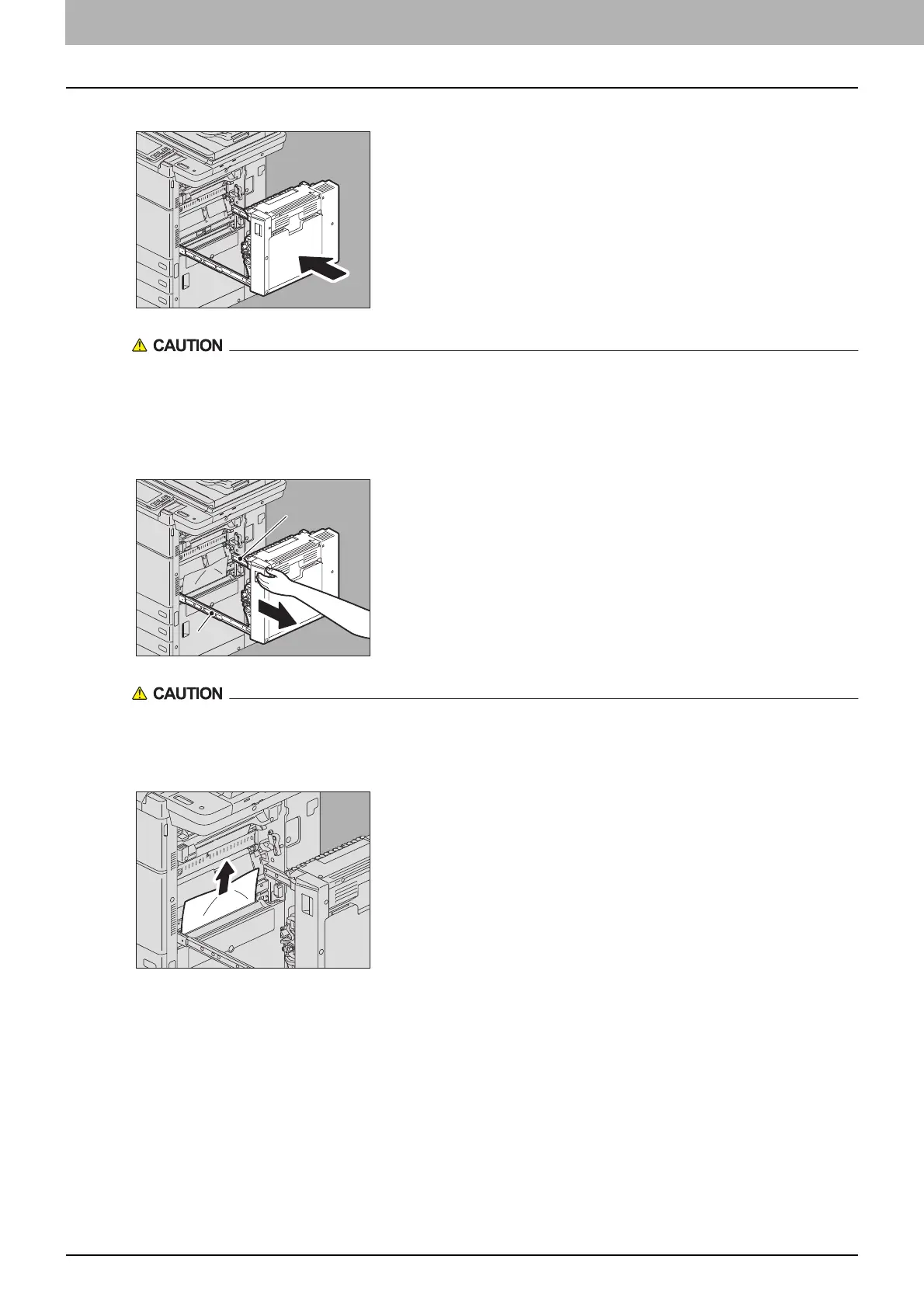 CAUTION

CAUTION