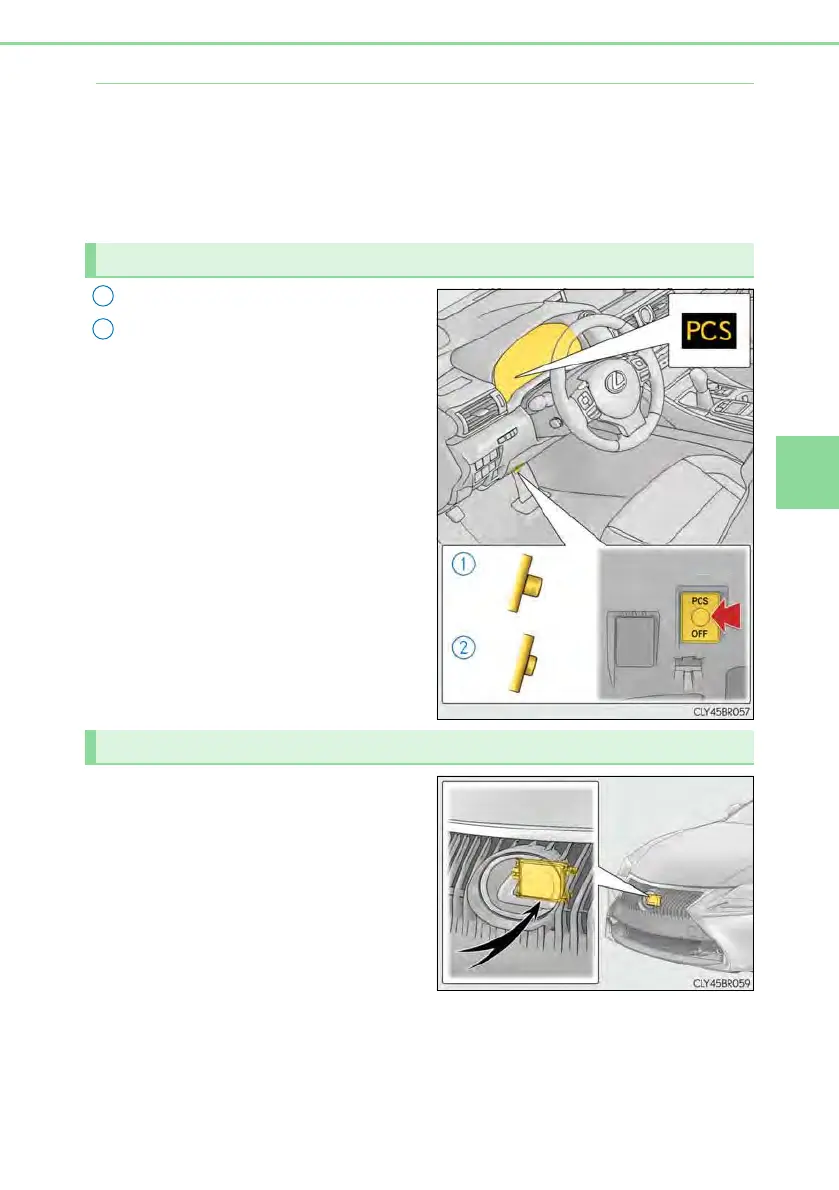 PCS

1

2

PCS OFF

CLY45BR057

CLY45BR059