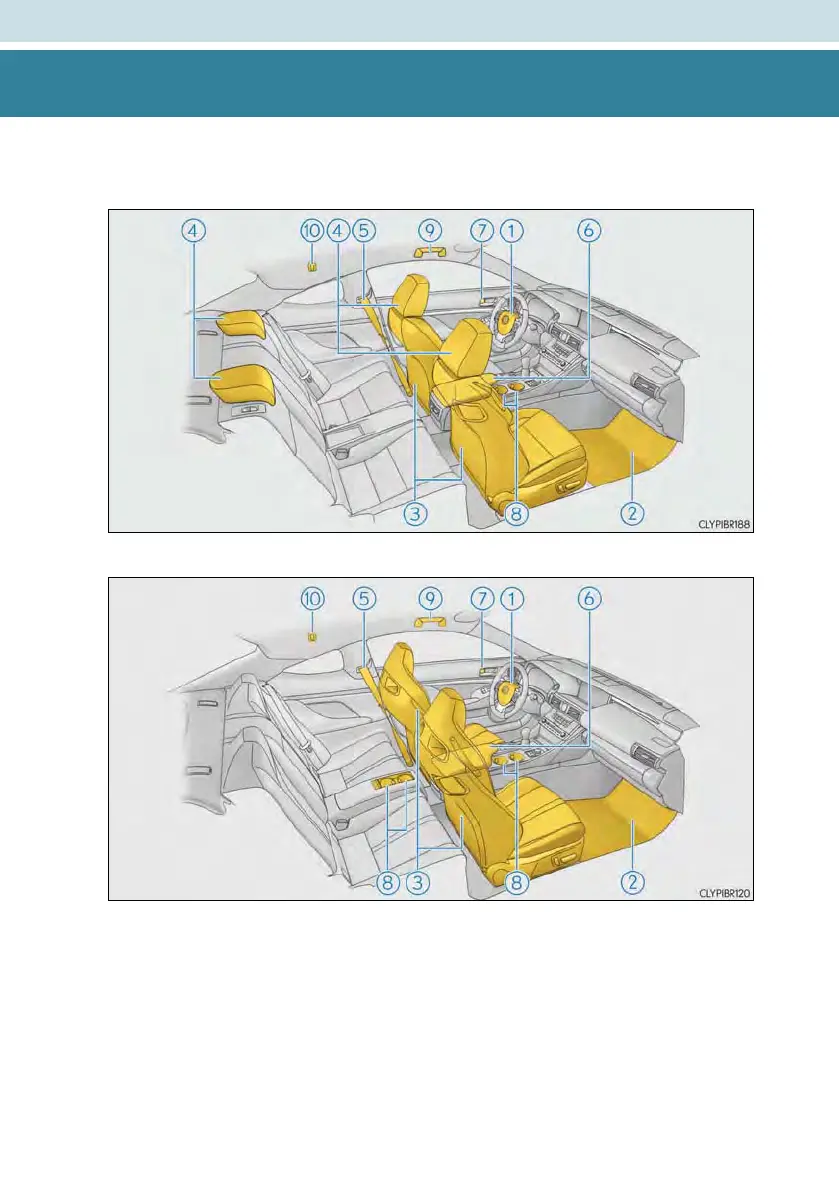 4
10
4
5
9
7
1
6
3
8
2
CLYPIBR188

10
5
9
7
1
6
8
3
8
2
CLYPIBR120