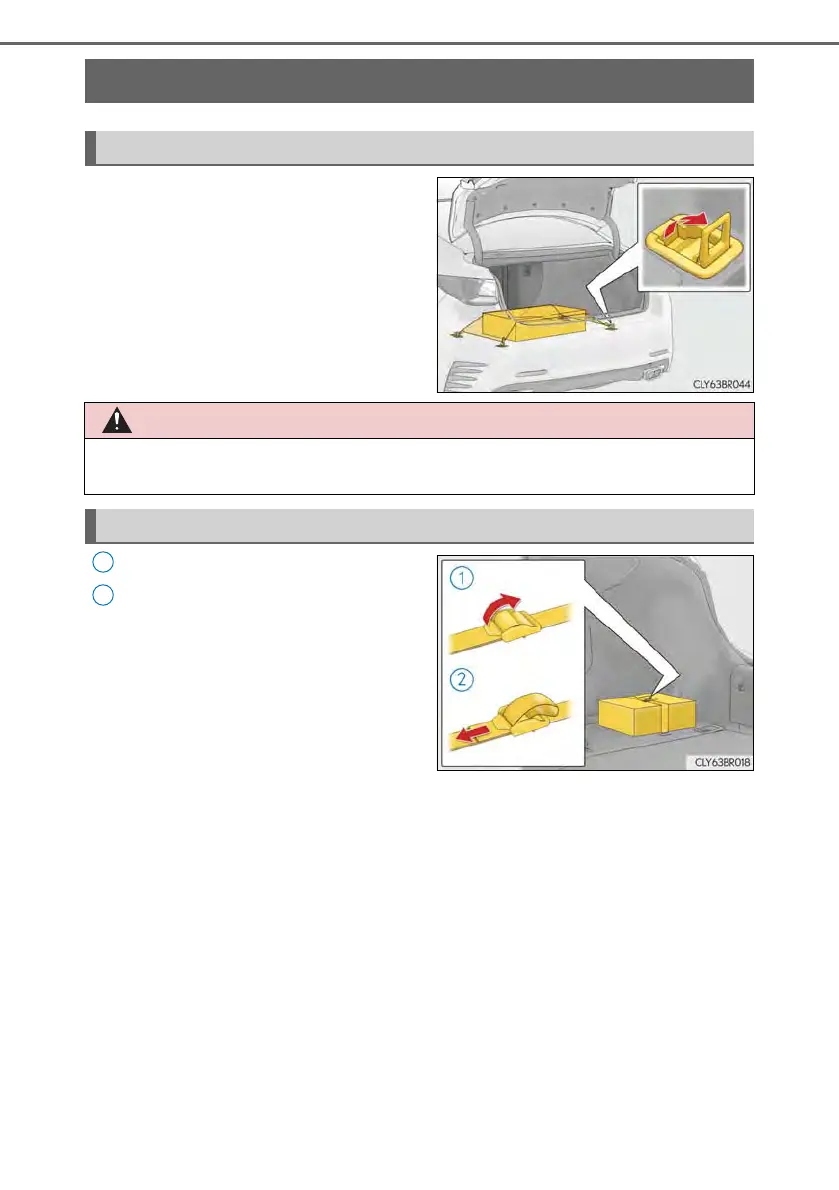 CLY63BR044

1

2

CLY63BR018