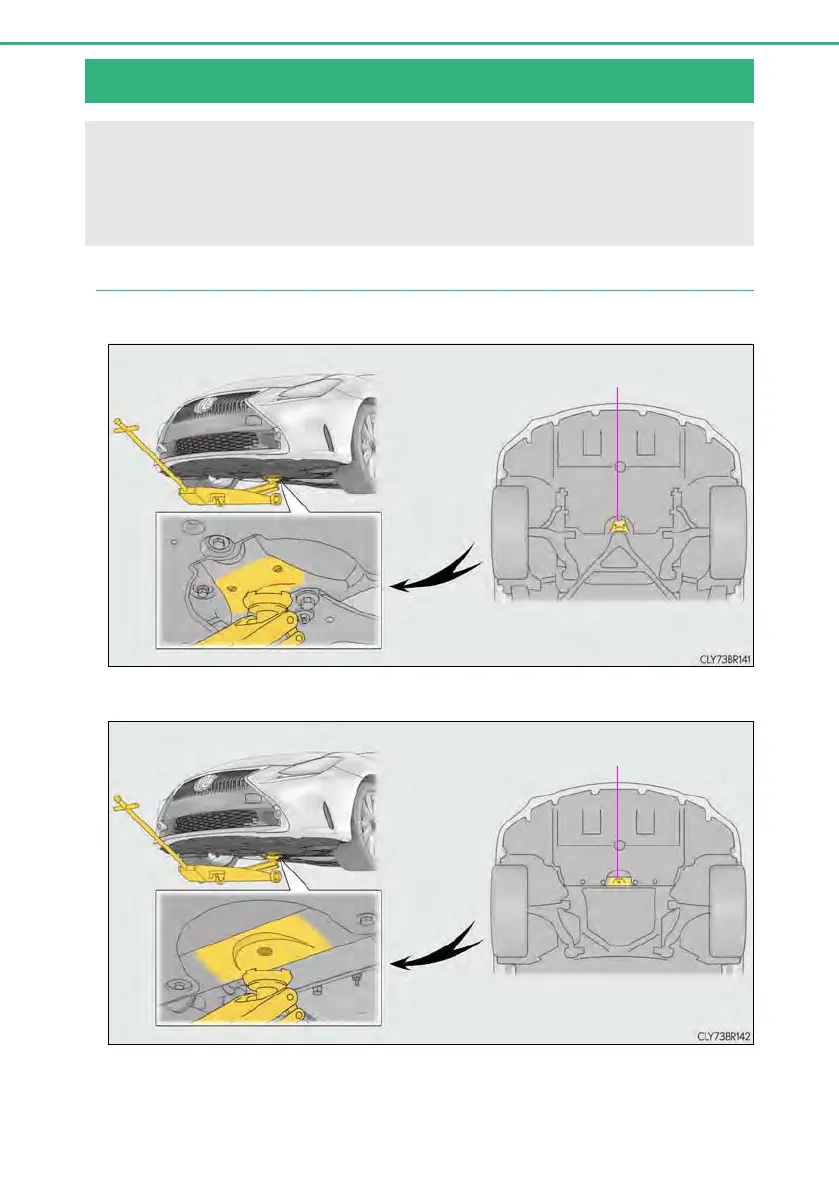 CLY73BR141

CLY73BR142