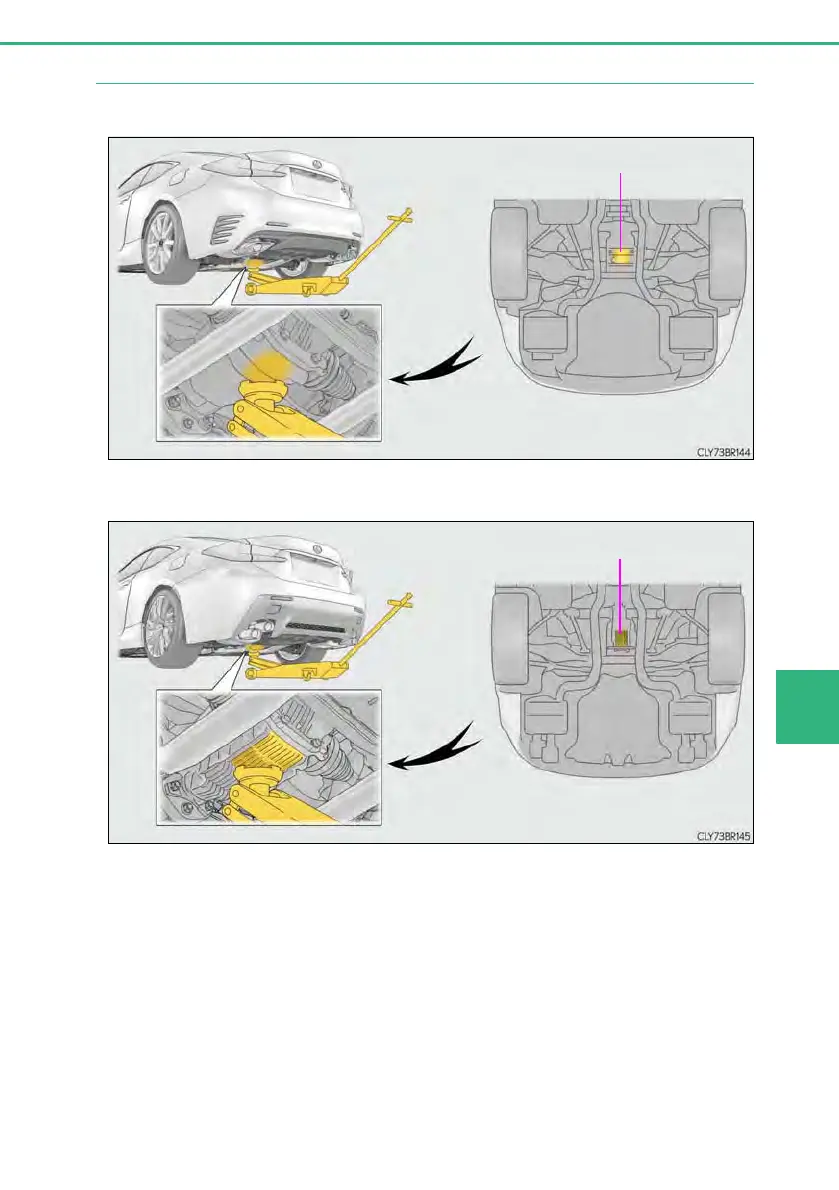 CLY73BR144

CLY73BR145