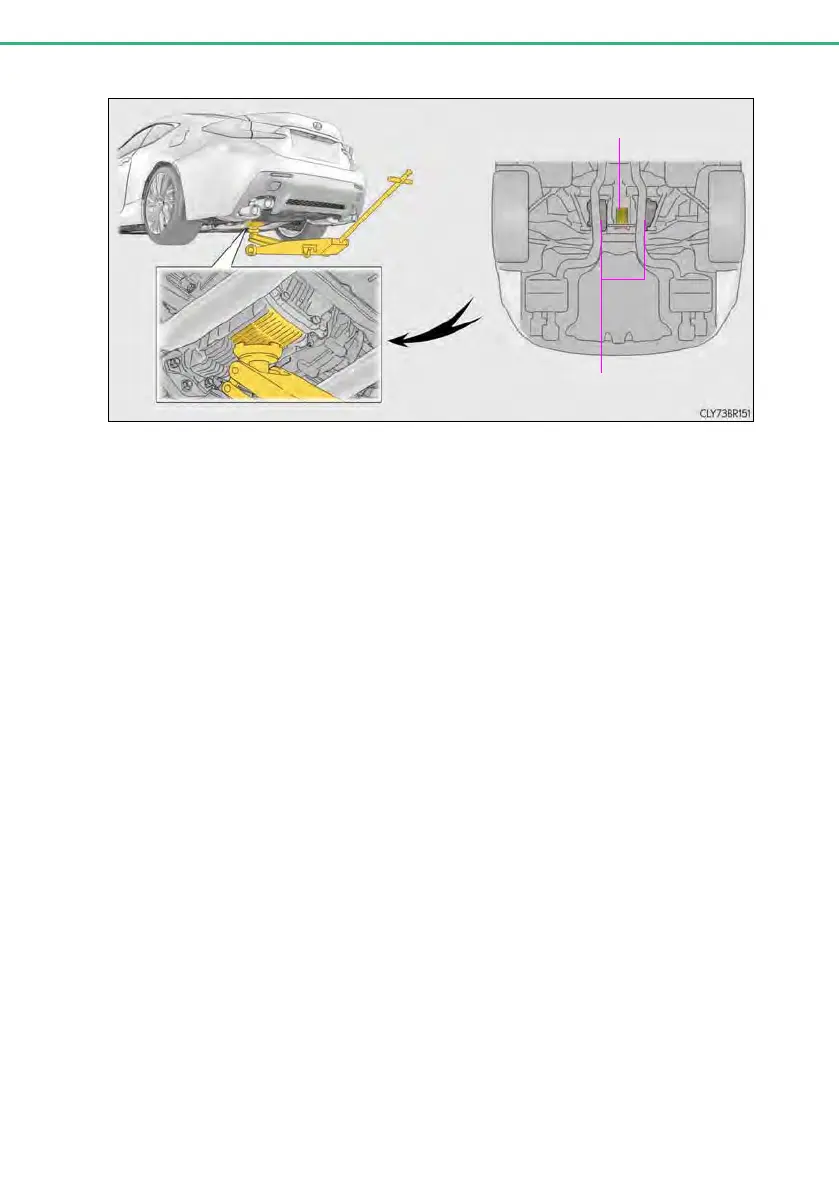 CLY73BR151