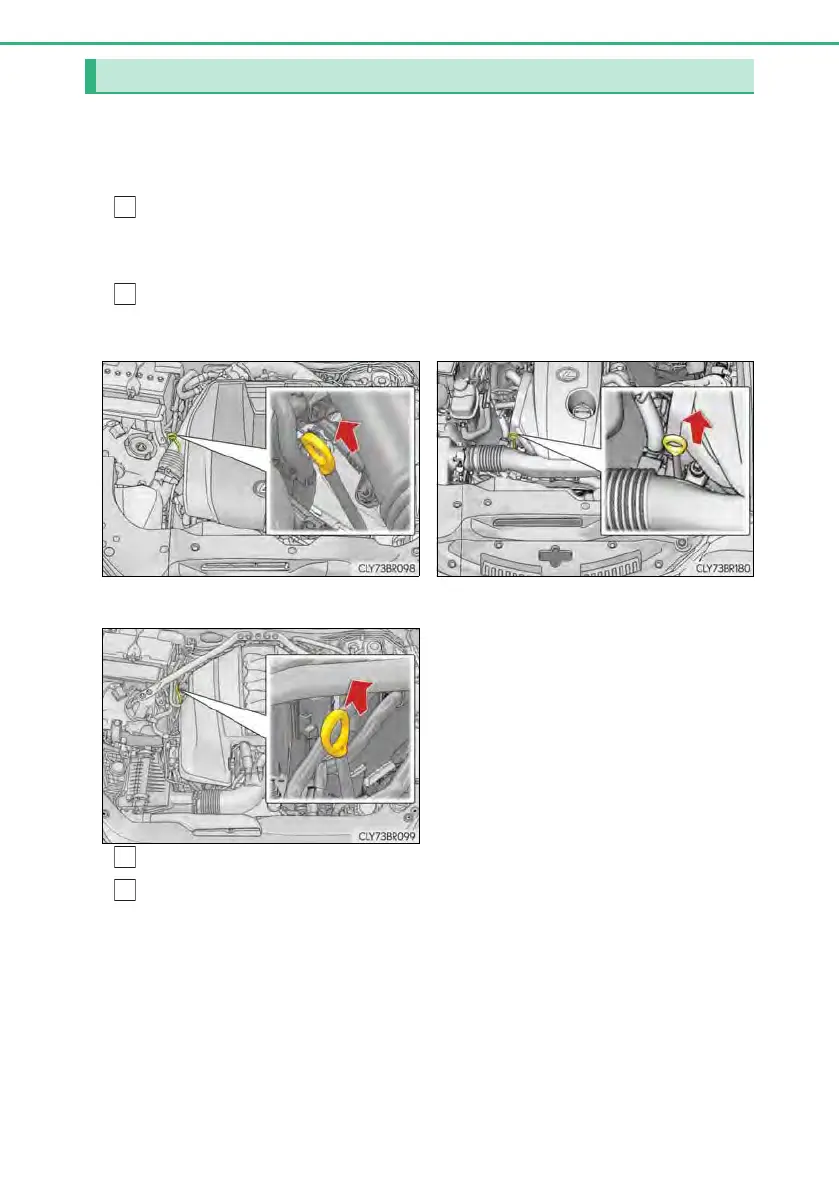 CLY73BR098

CLY73BR180

CLY73BR099