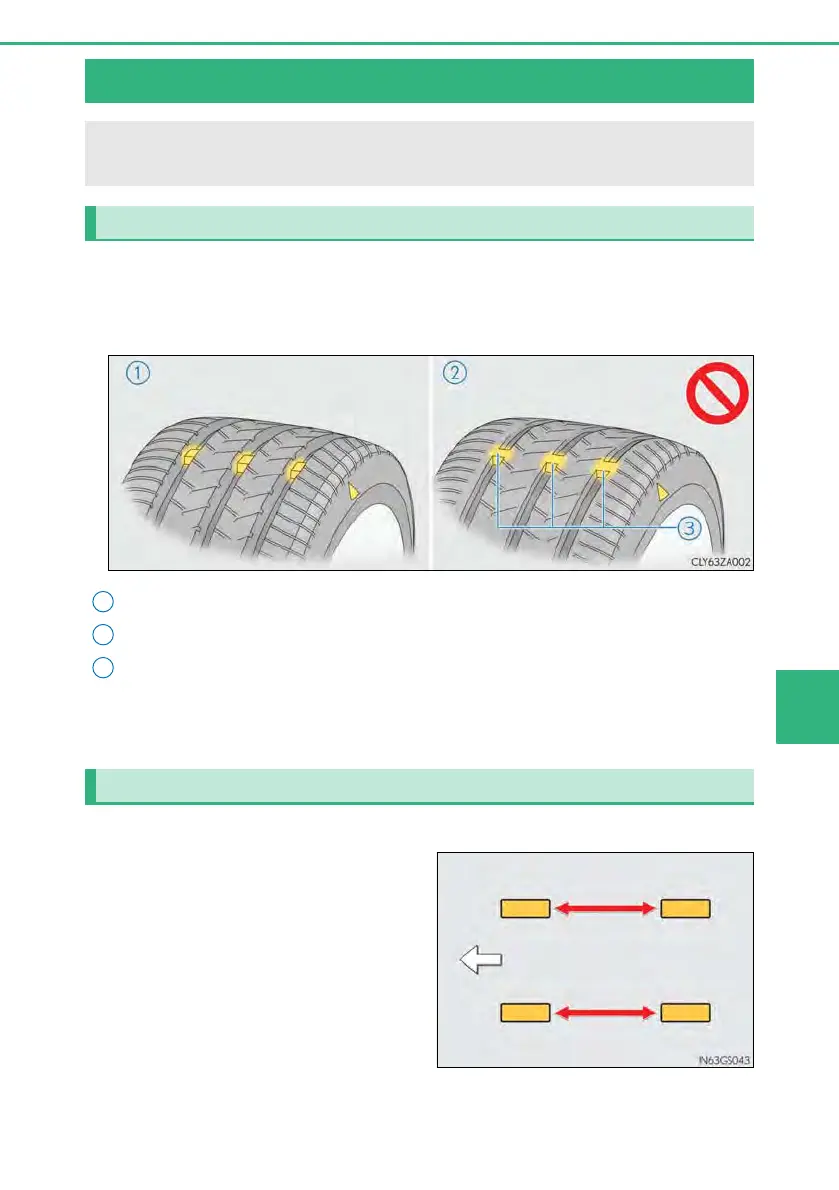 ①

②

③

CLY63ZA002

IN63GS043