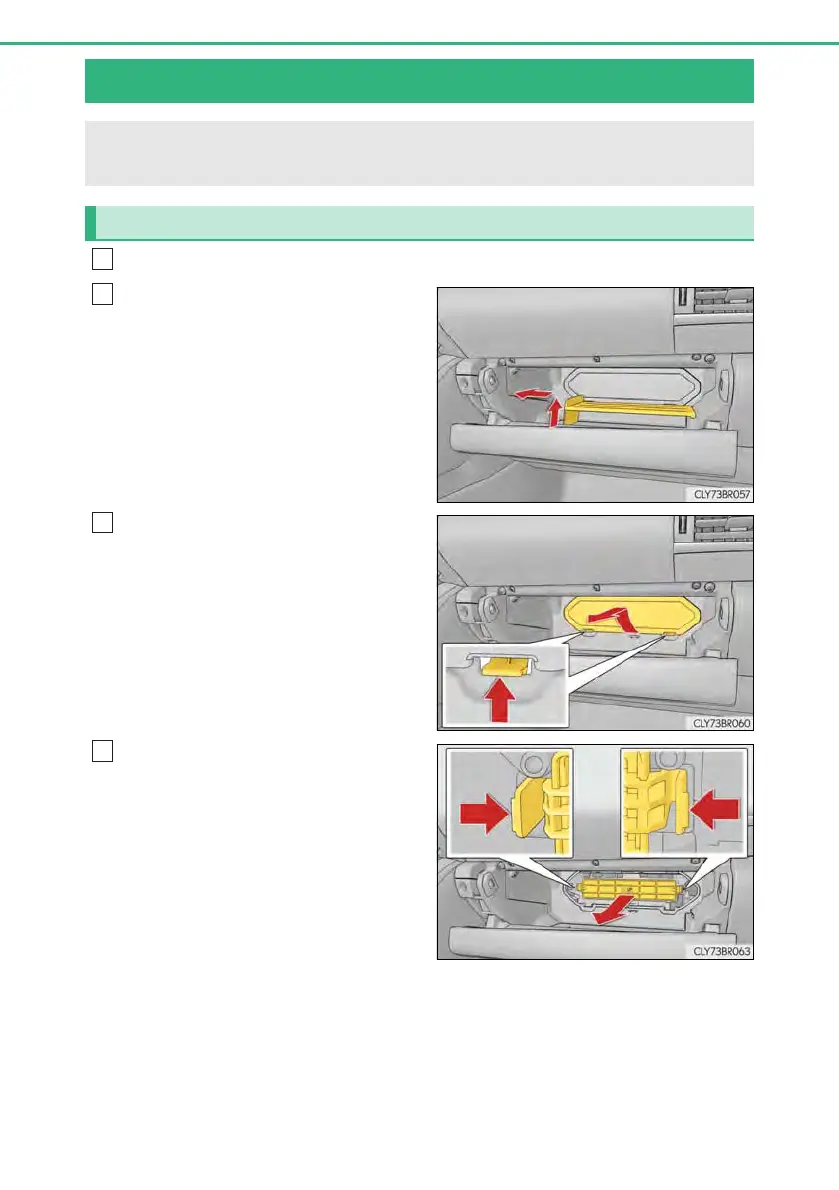 CLY73BR057

CLY73BR060

CLY73BR063