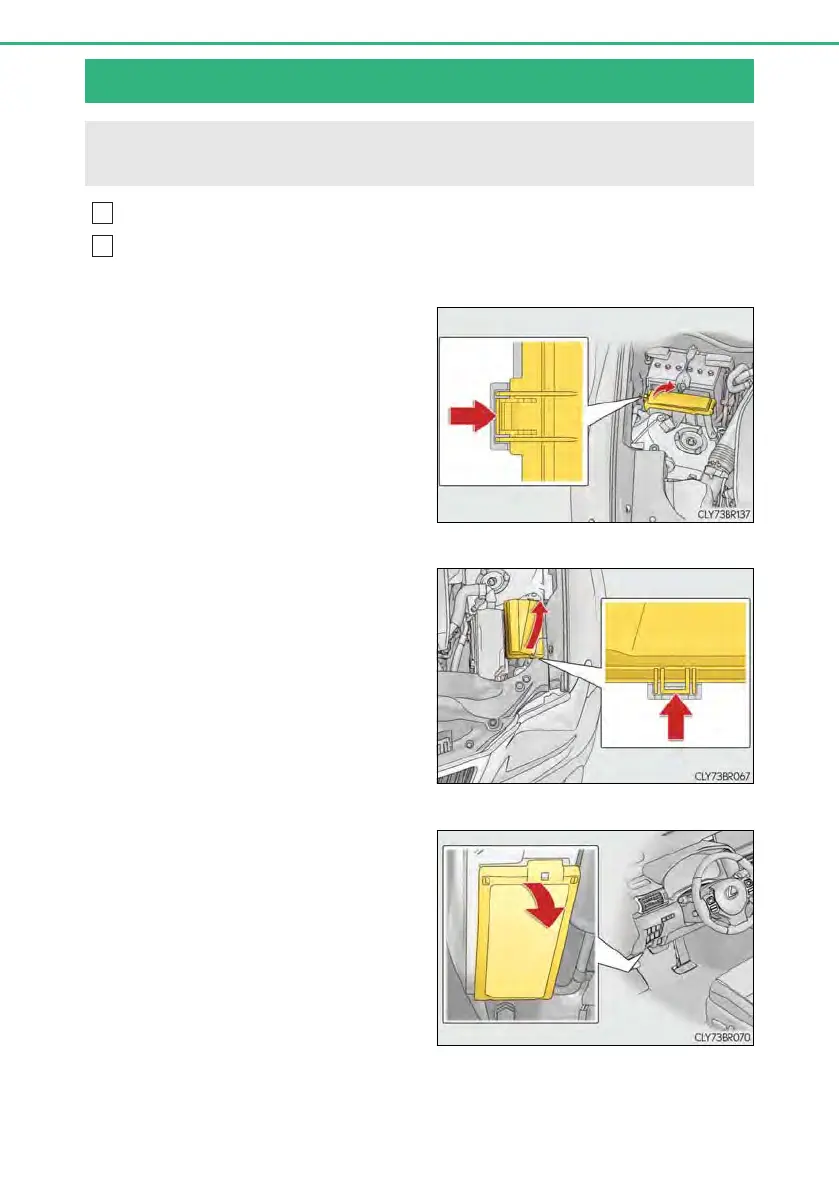 CLY73BR137

CLY73BR067

CLY73BR070