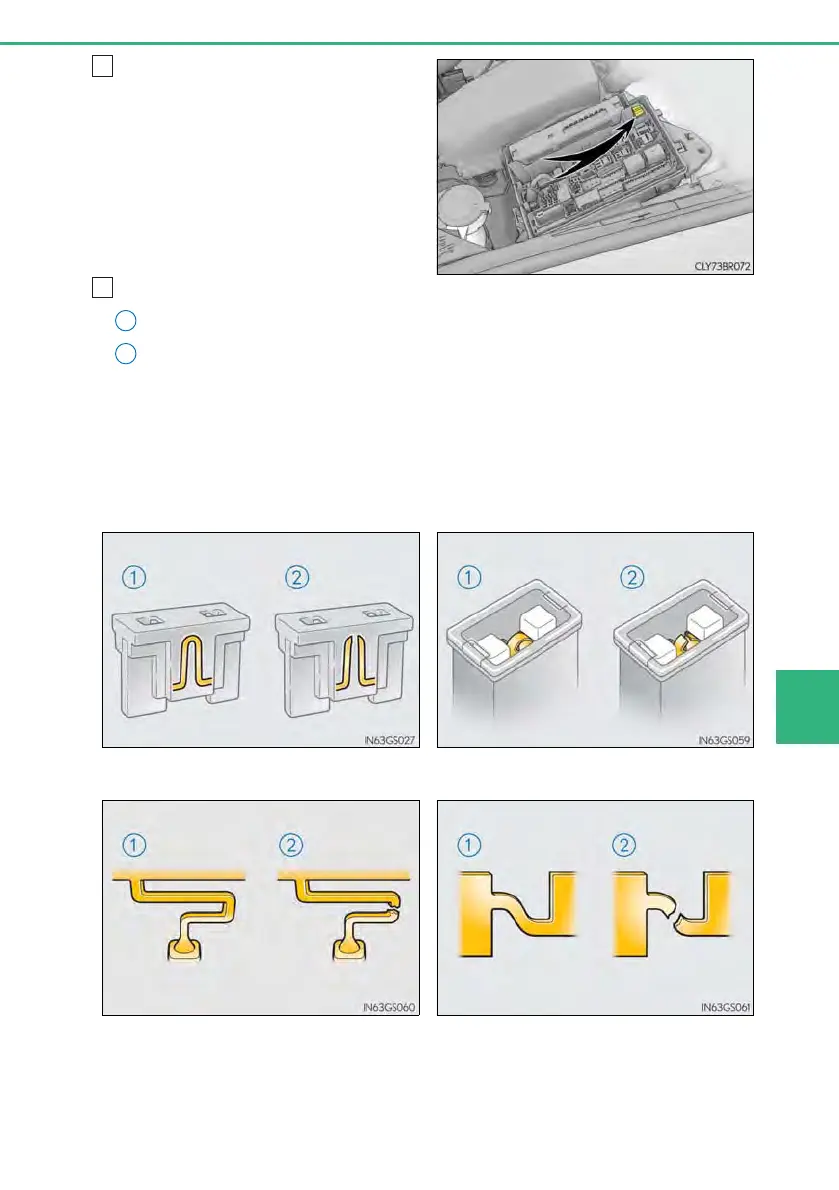 CLY73BR072

1

2

IN63GS027

1

2

IN63GS059

1

2

IN63GS060

1

2

IN63GS061