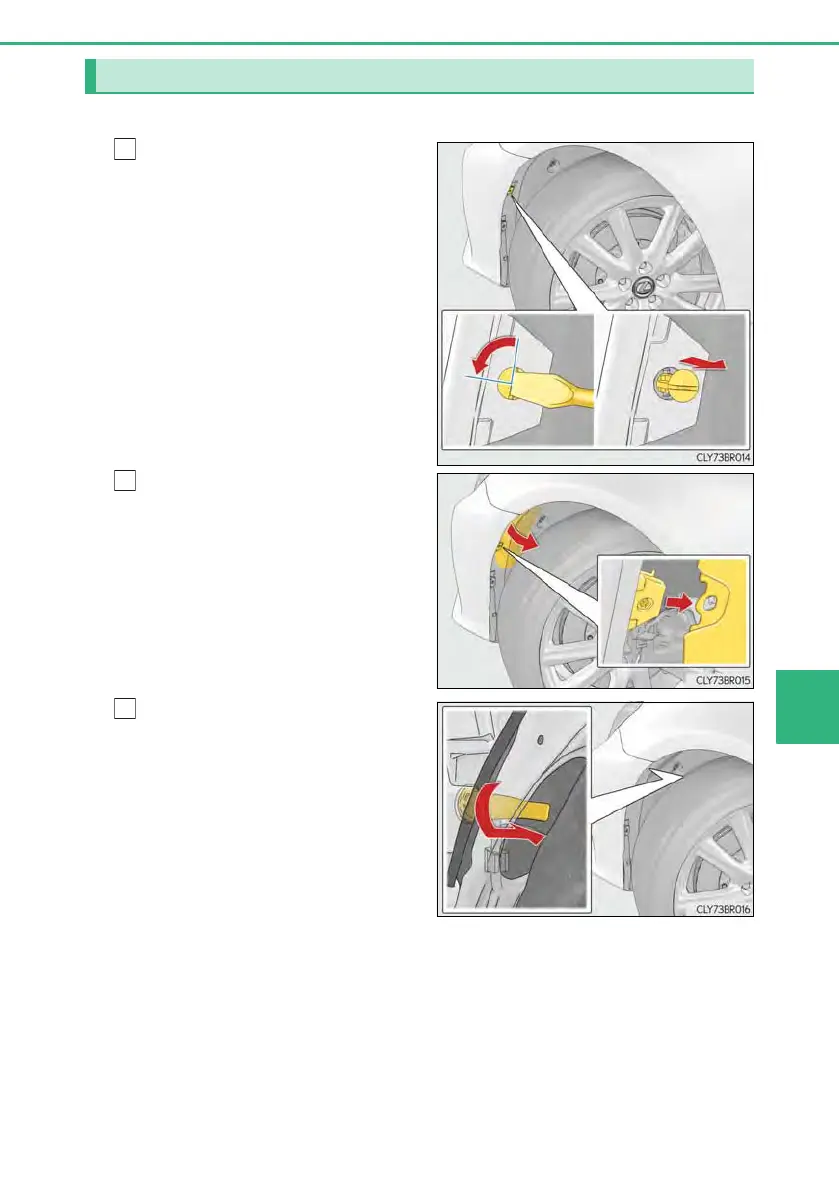 CLY73BR014

CLY73BR015

CLY73BR016