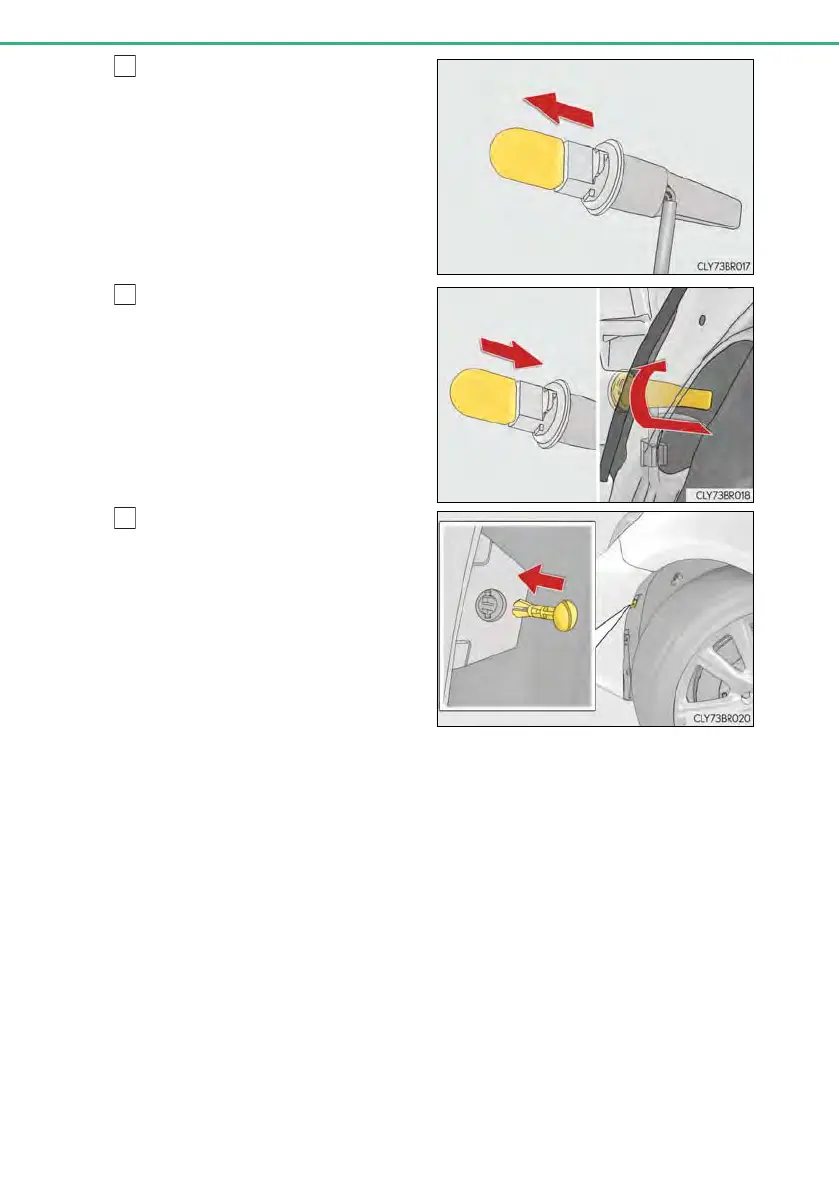 CLY73BR017

CLY73BR018

CLY73BR020