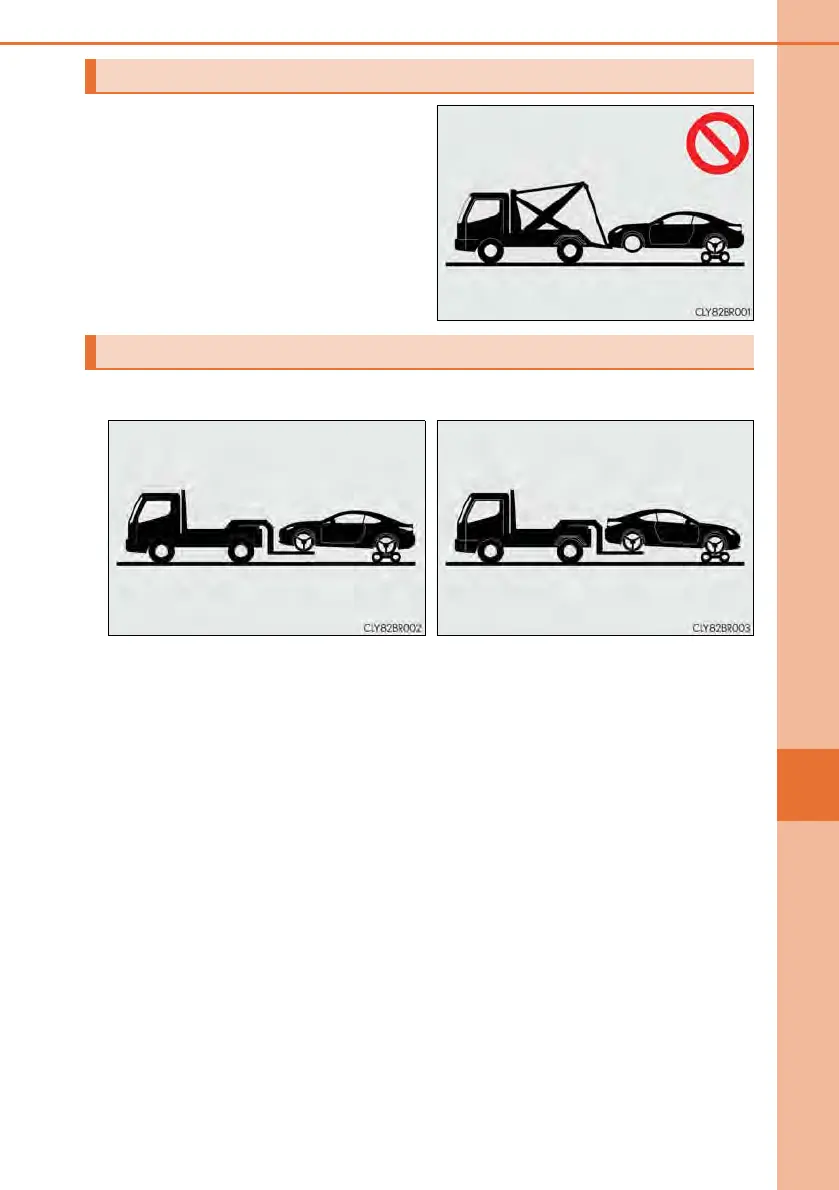 CLY82BR001

CLY82BR002

CLY82BR003