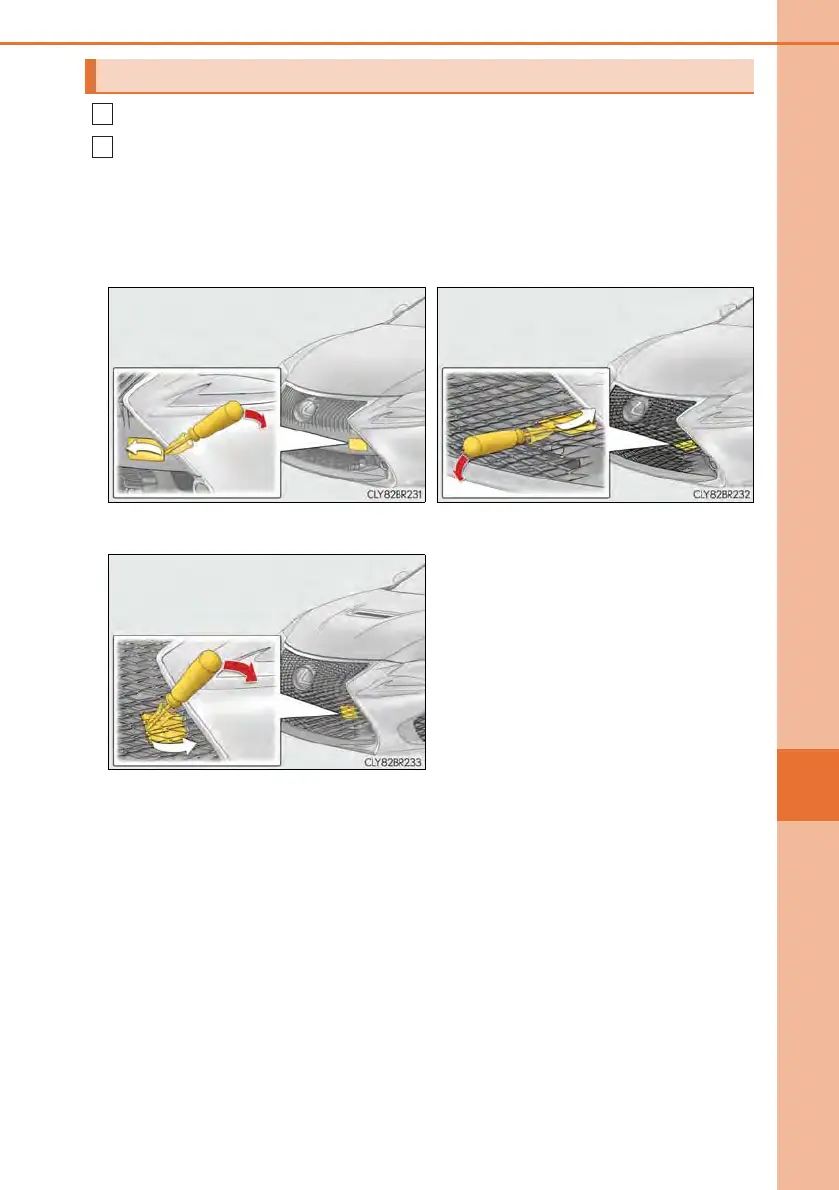 CLY82BR231

CLY82BR232

CLY82BR233