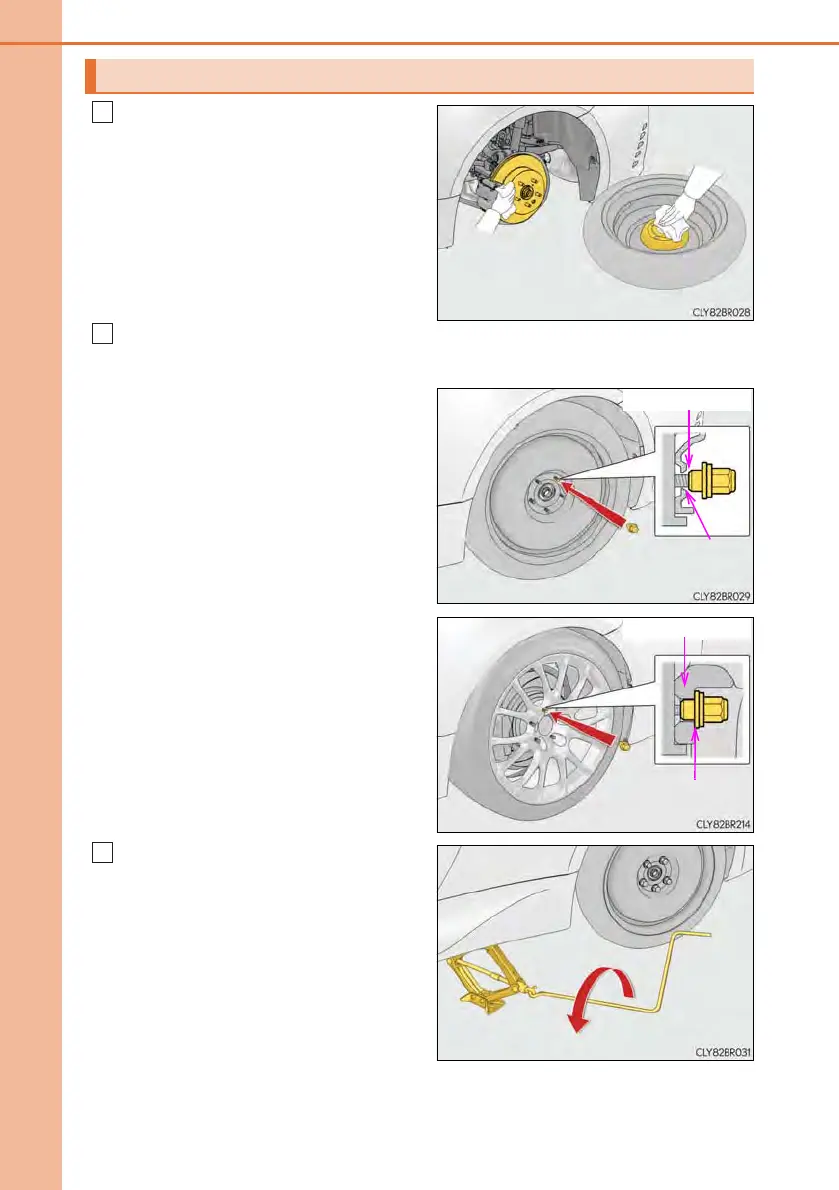 CLY82BR028

CLY82BR029

CLY82BR214

CLY82BR031