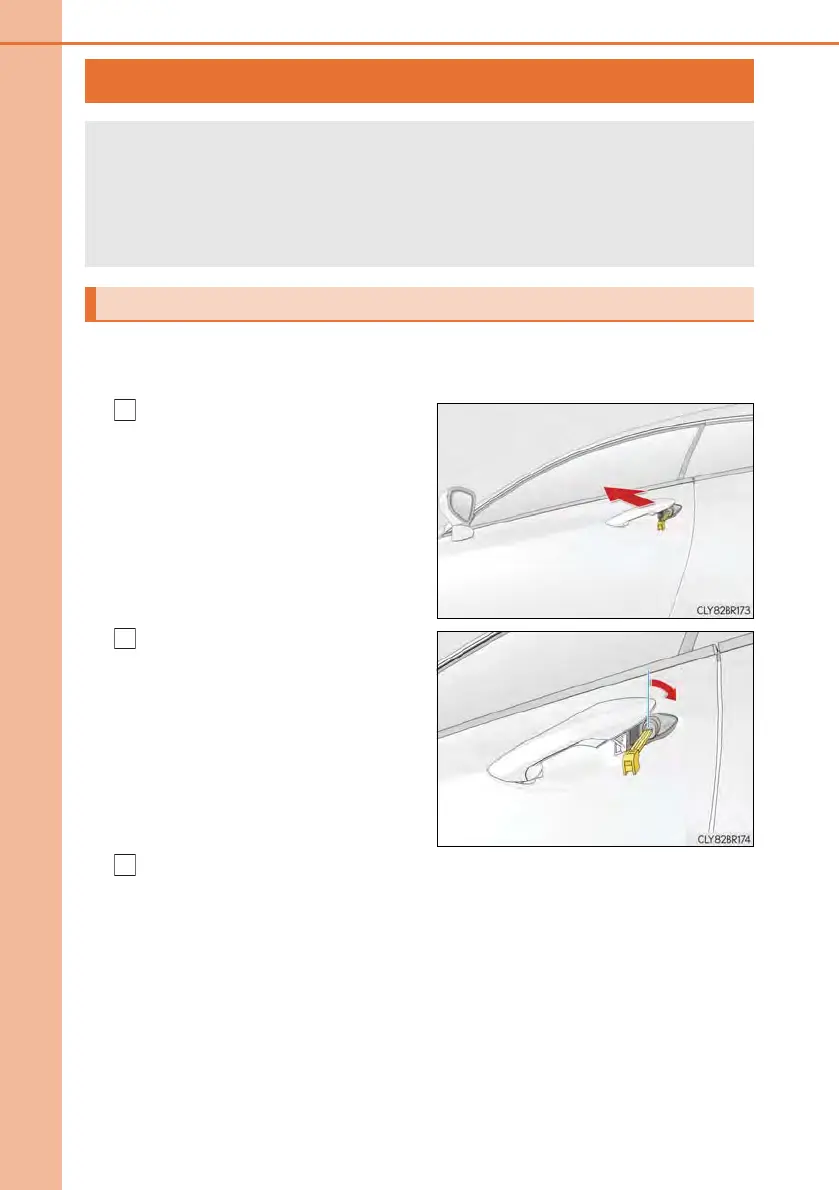 CLY828R173

CLY828R174