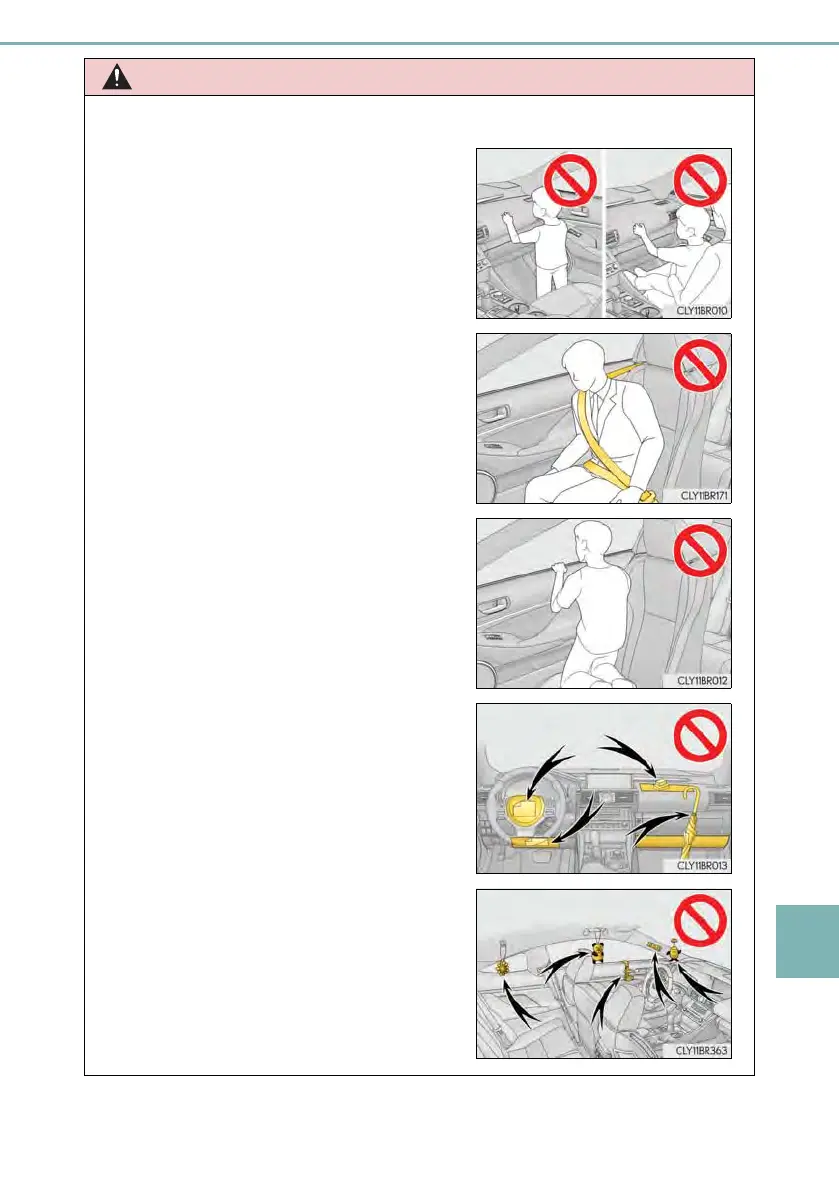 CLY11BR010

CLY11BR171

CLY11BR012

CLY11BR013

CLY11BR363