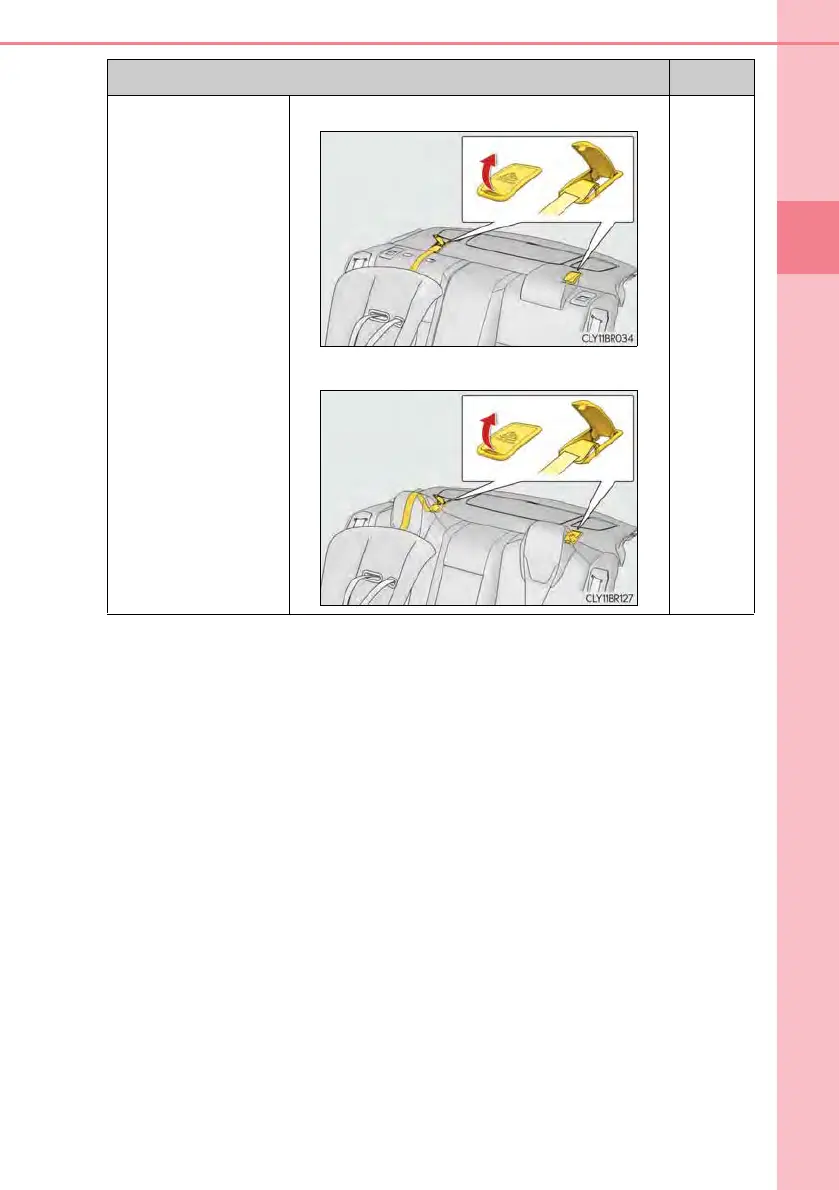 CLY11BR034

CLY11BR127