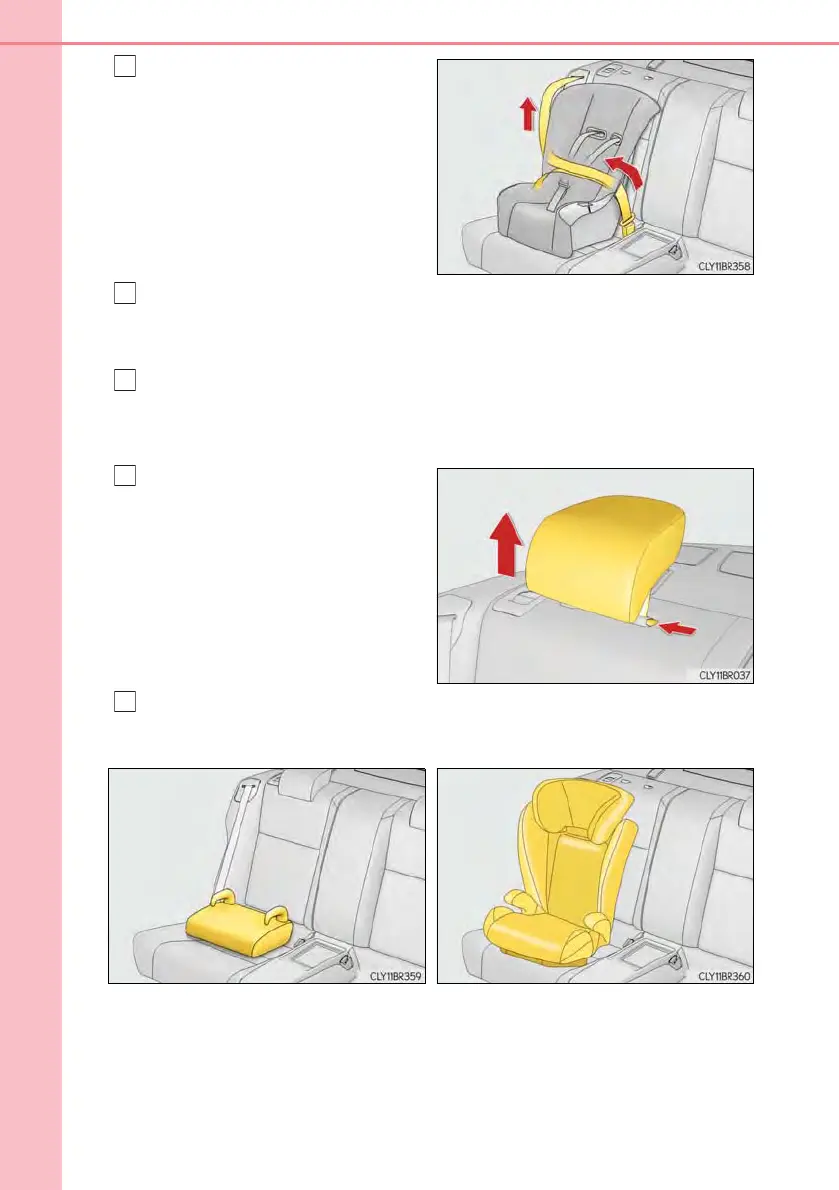 CLY11BR358

CLY11BR037

CLY11BR359

CLY11BR360